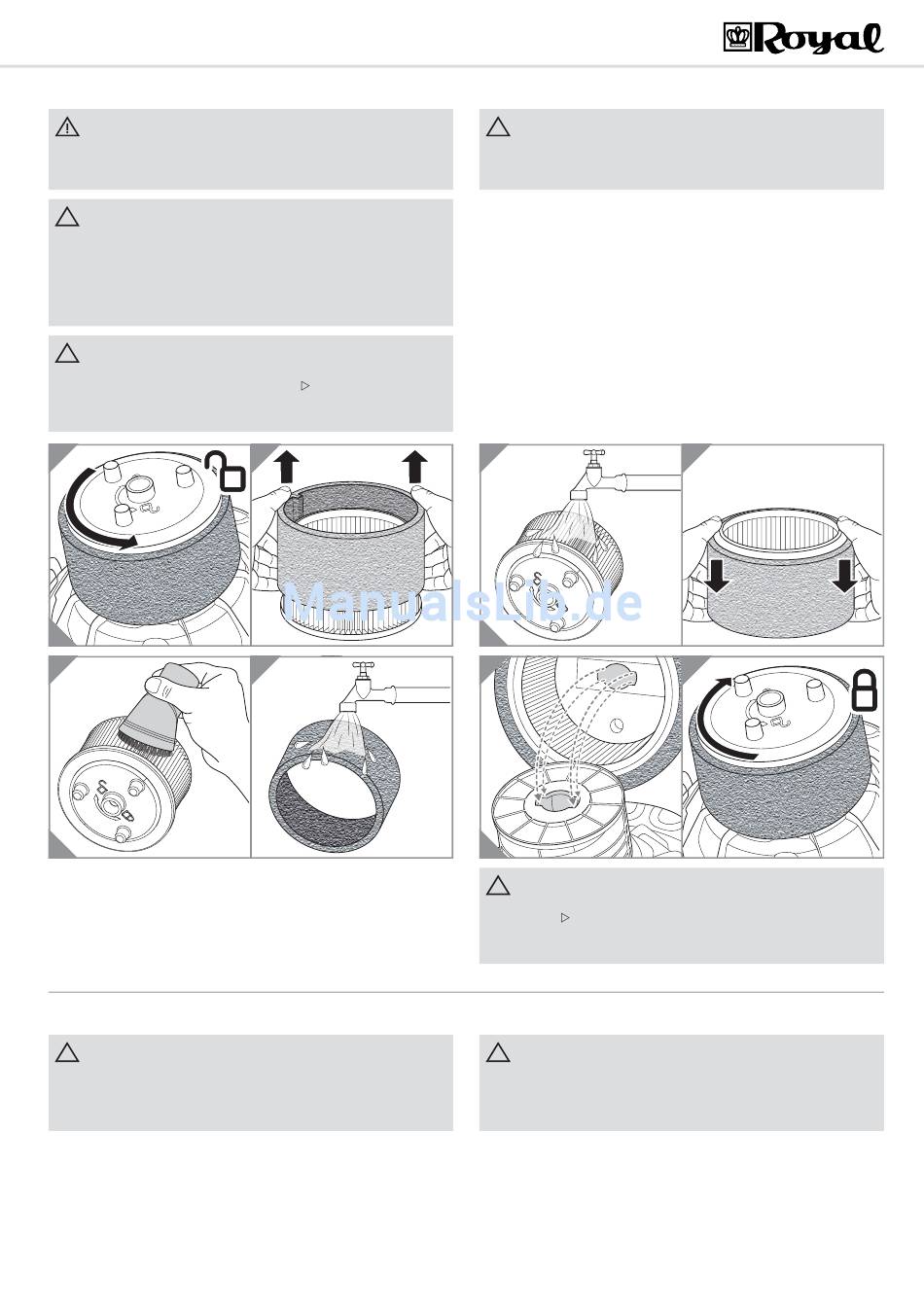 Royal

ManualsLib.de