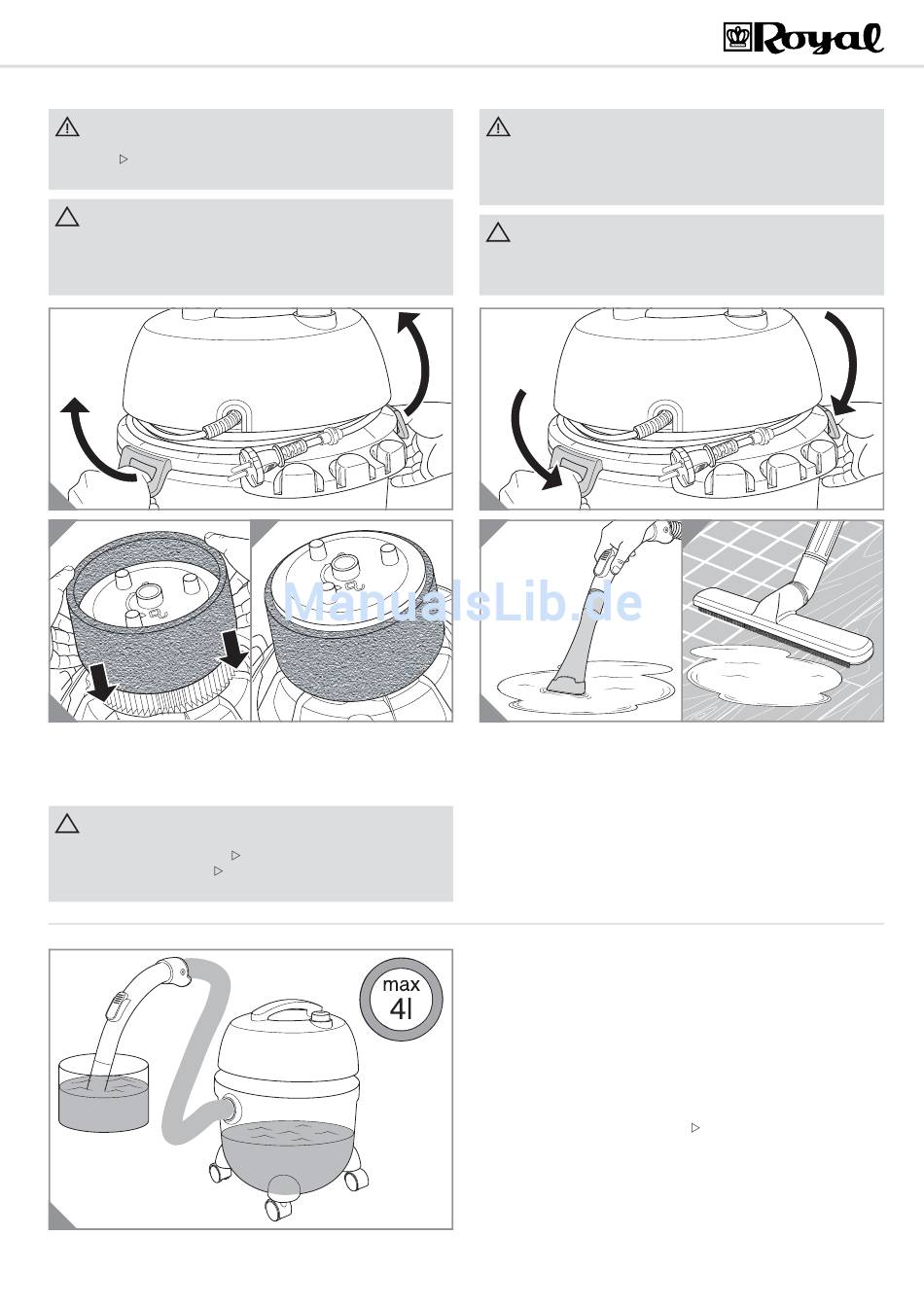 Royal

ManualsLib.de

max
4l