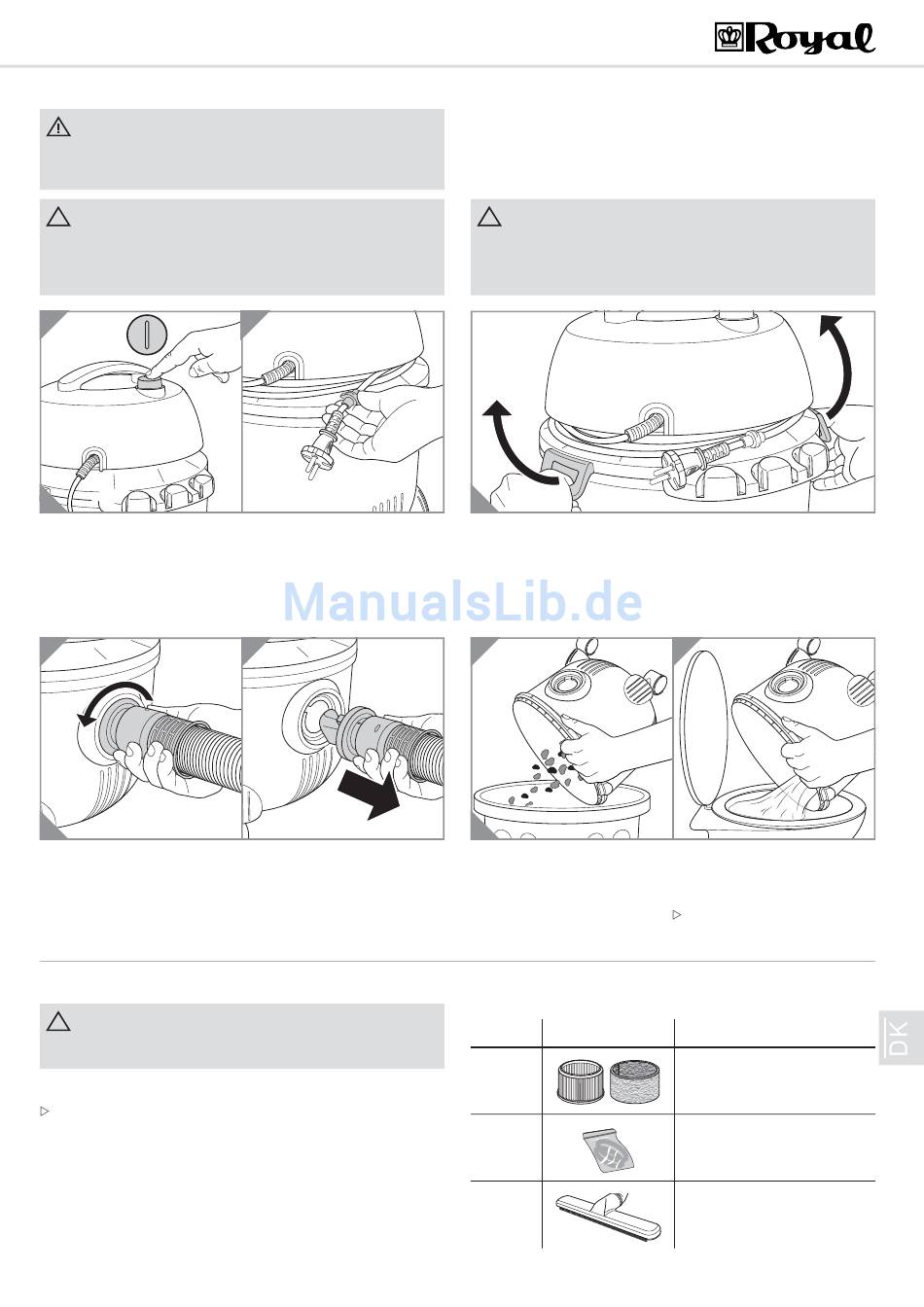 Royal

ManualsLib.de

DK