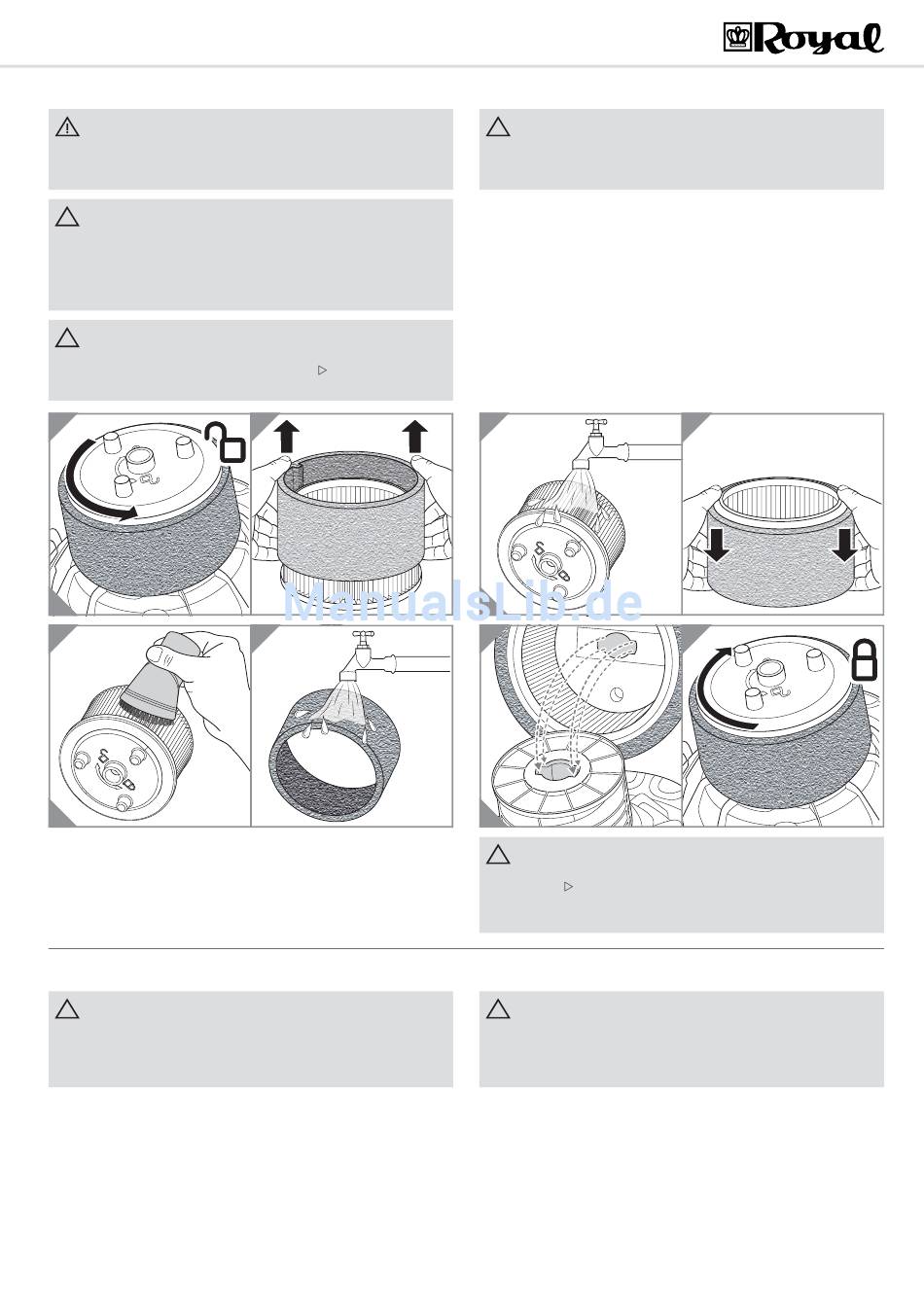 Royal

ManualsLib.de