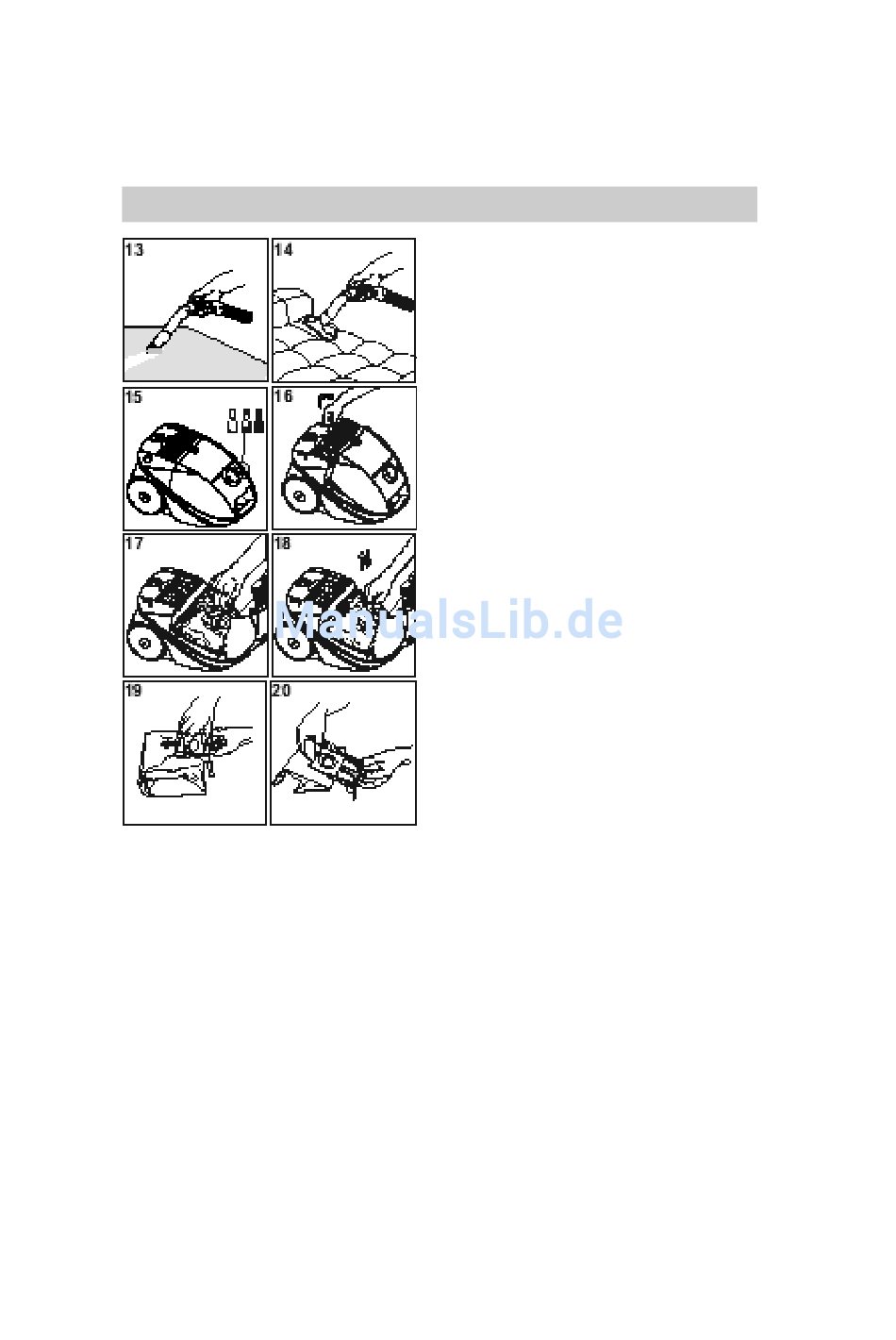 13

14

15

16

17

18

19

20

ManualsLib.de