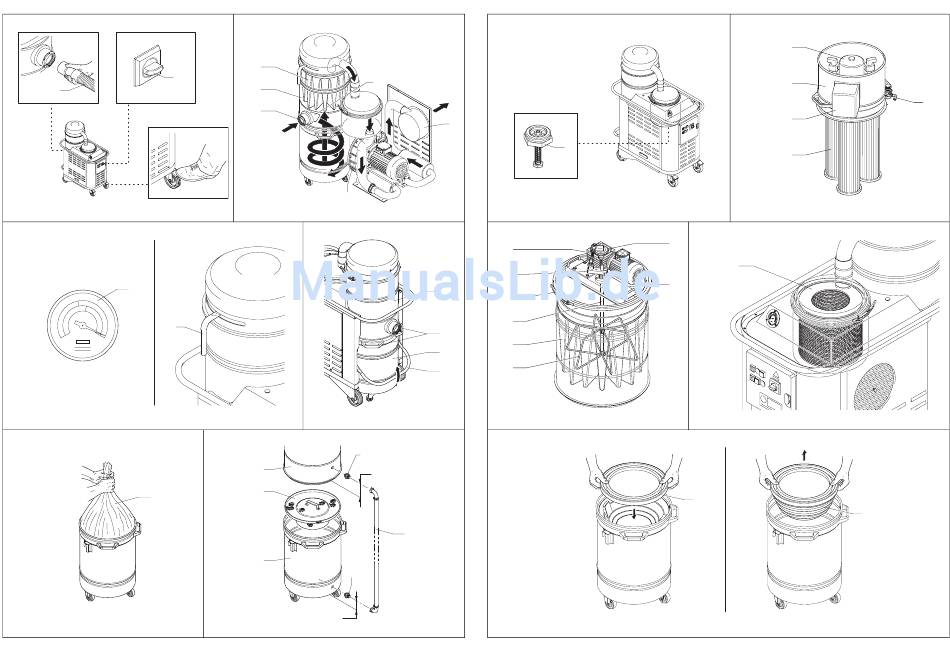 ManualsLib.de