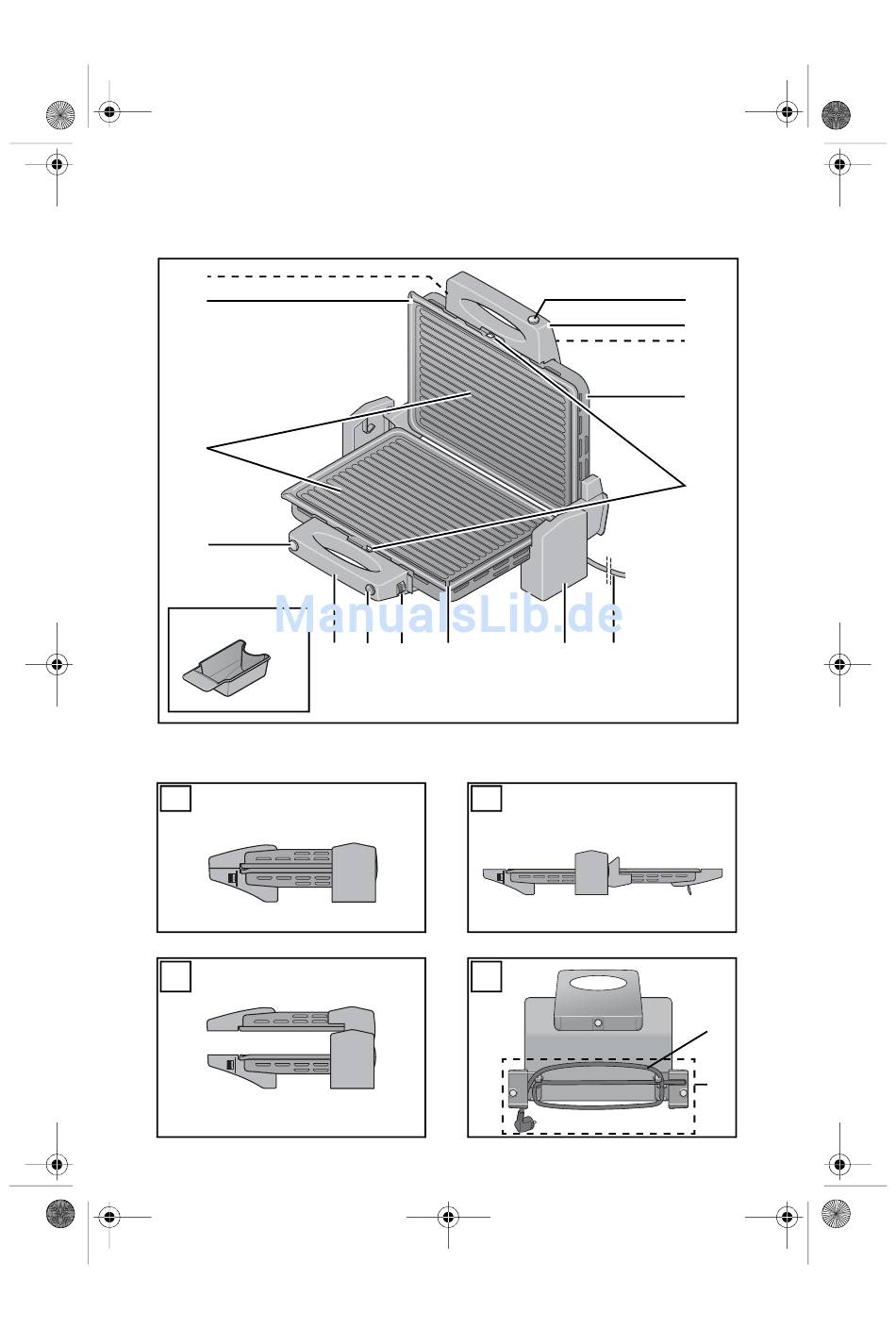 ManualsLib.de