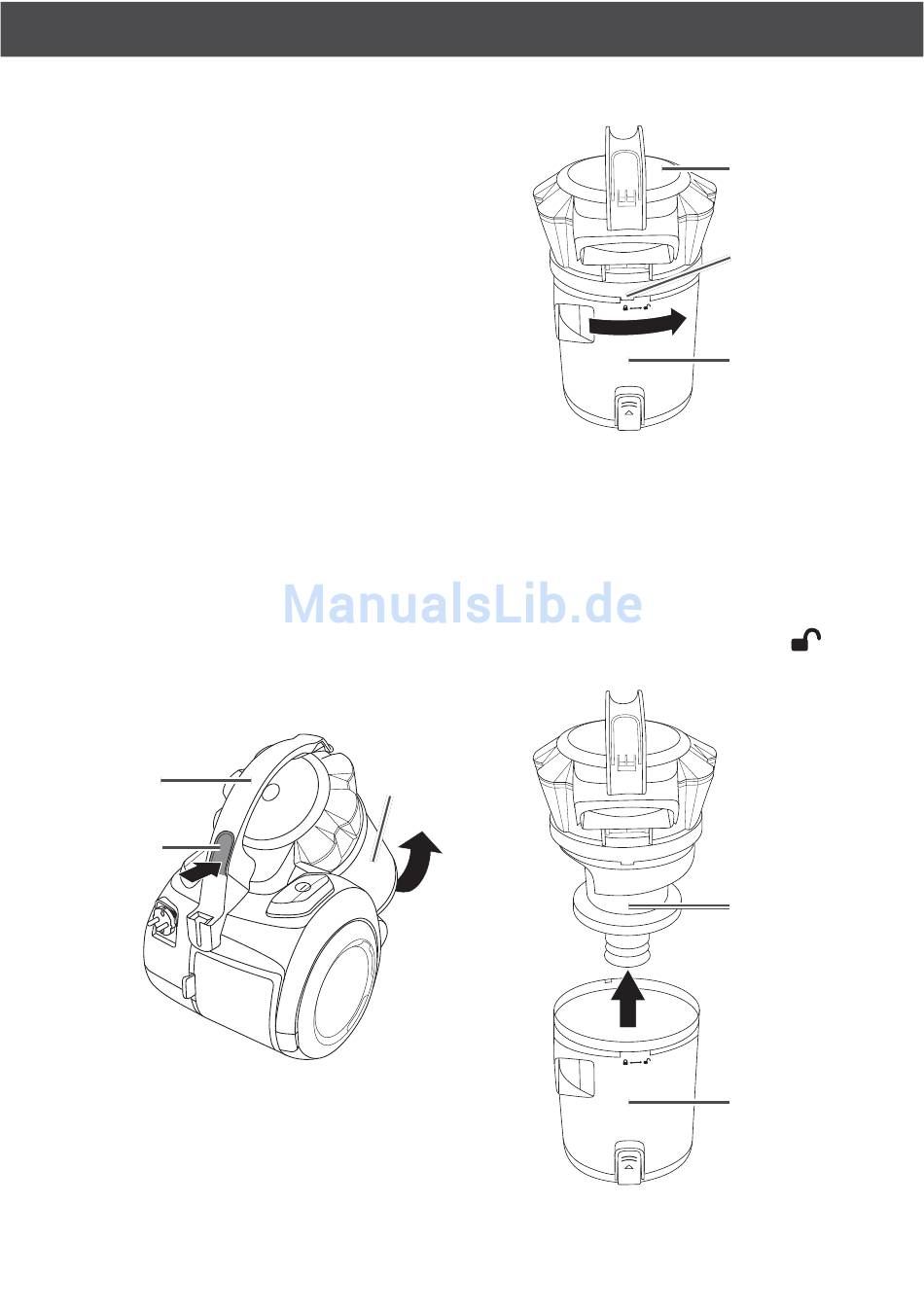 ManualsLib.de