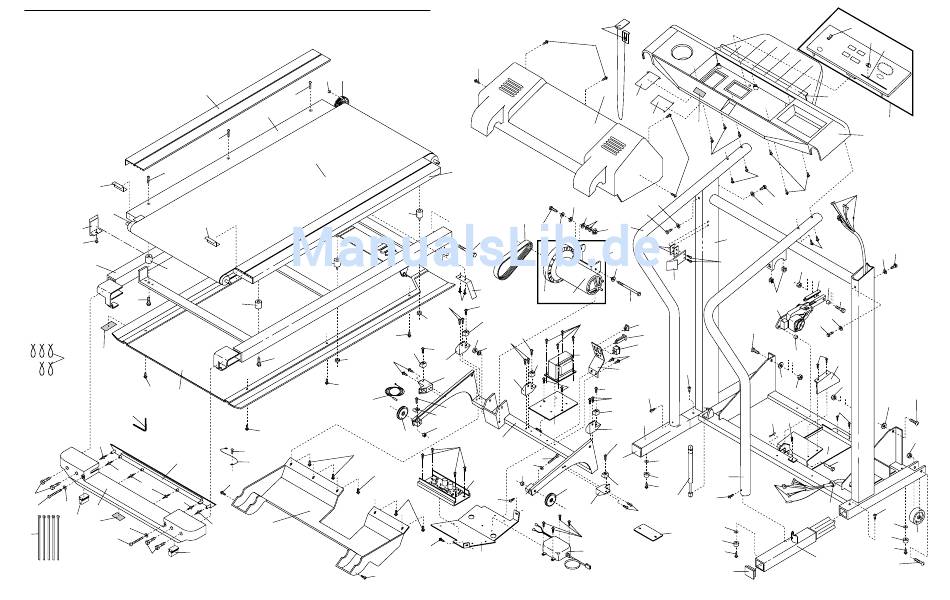 ManualsLib.de