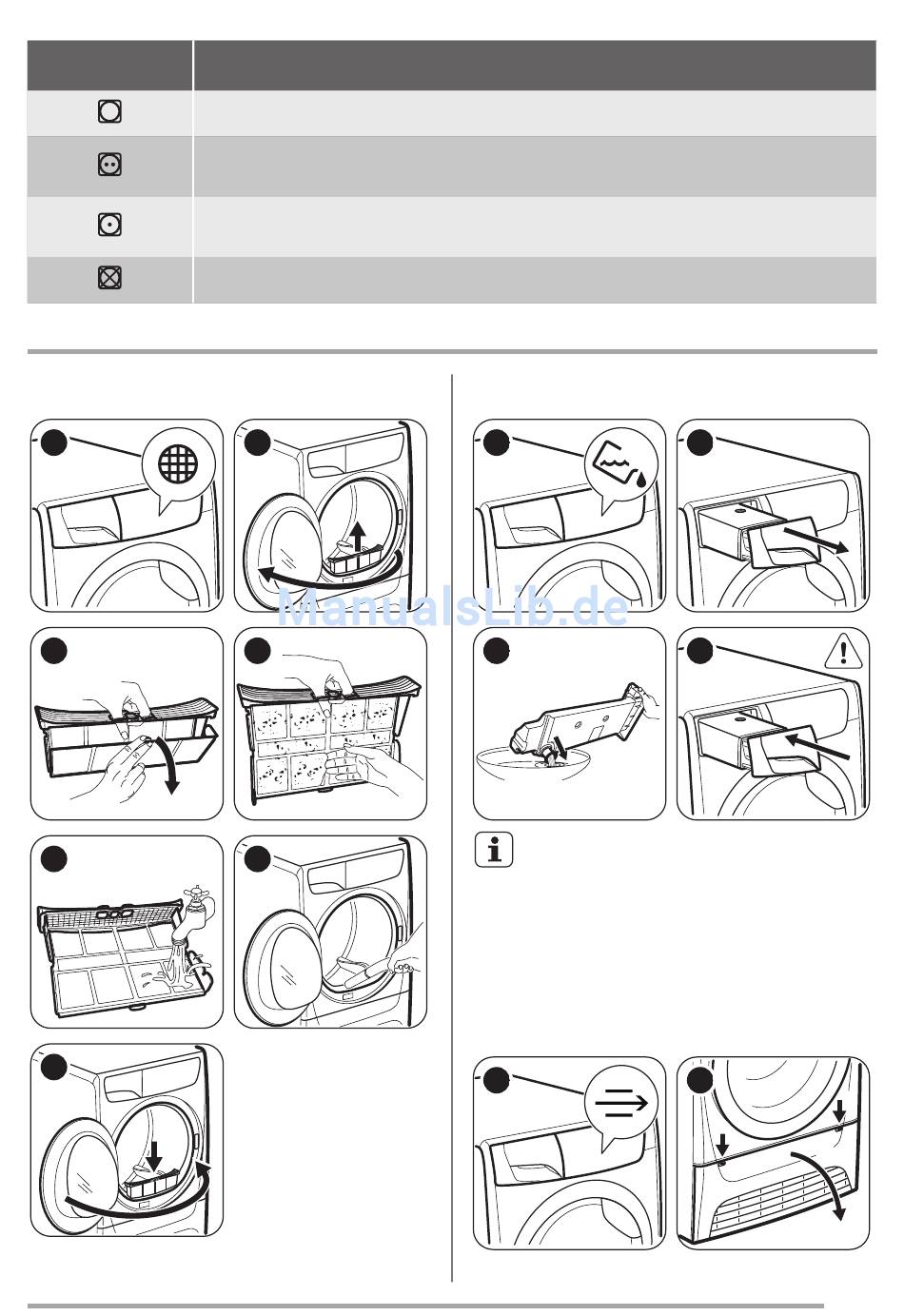 ManualsLib.de