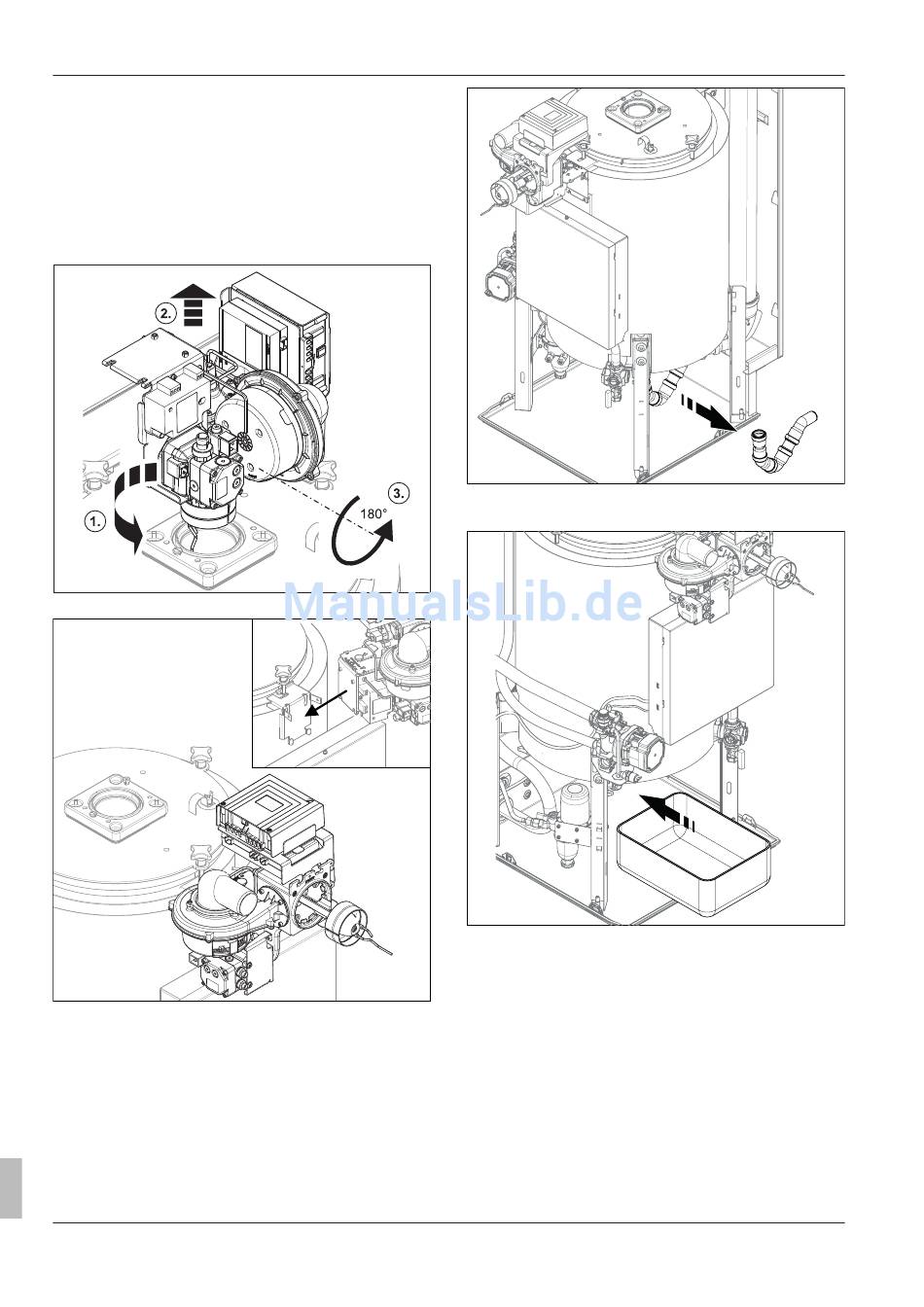 2.

1.

3.

180°

ManualsLib.de