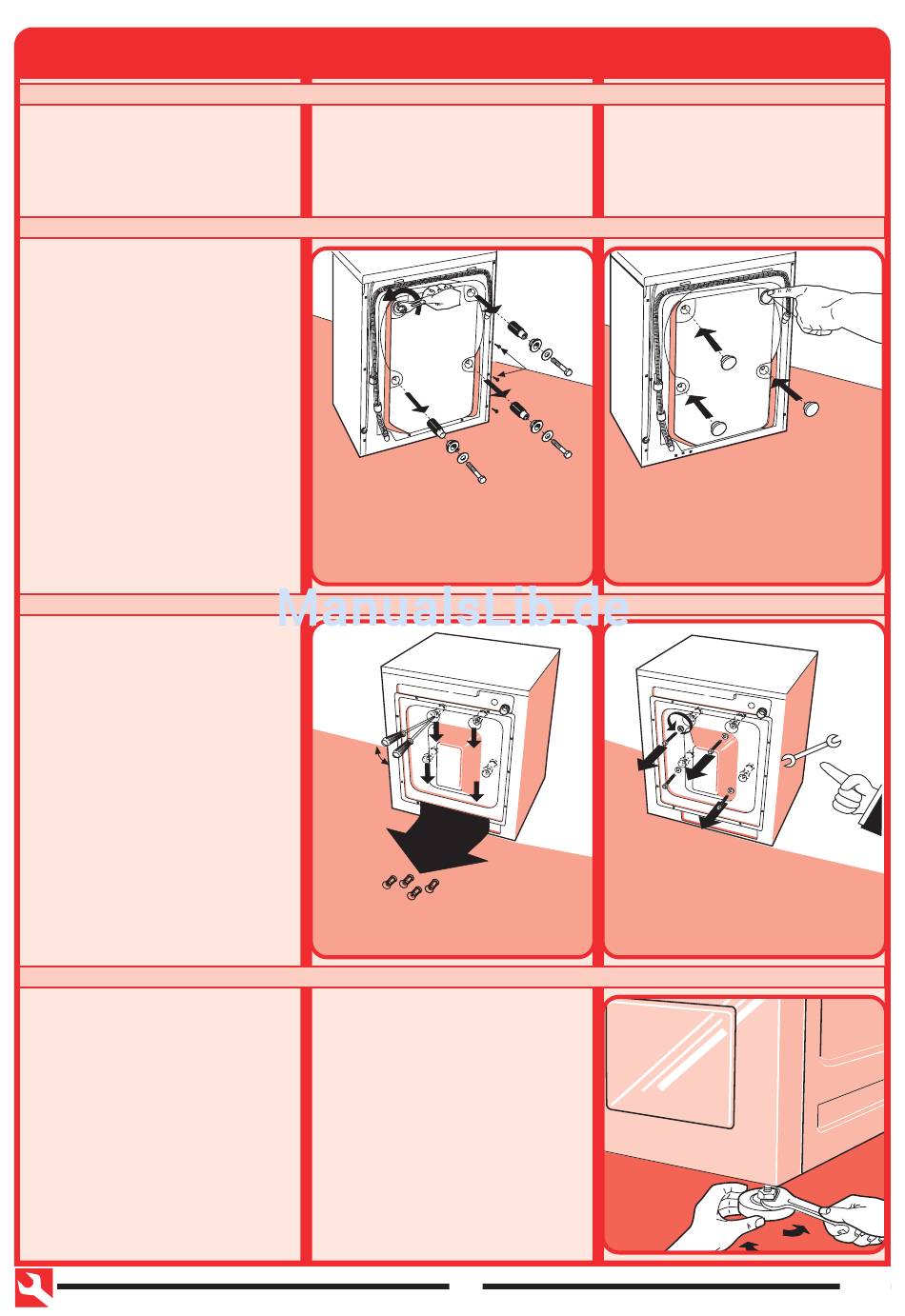 ManualsLib.de