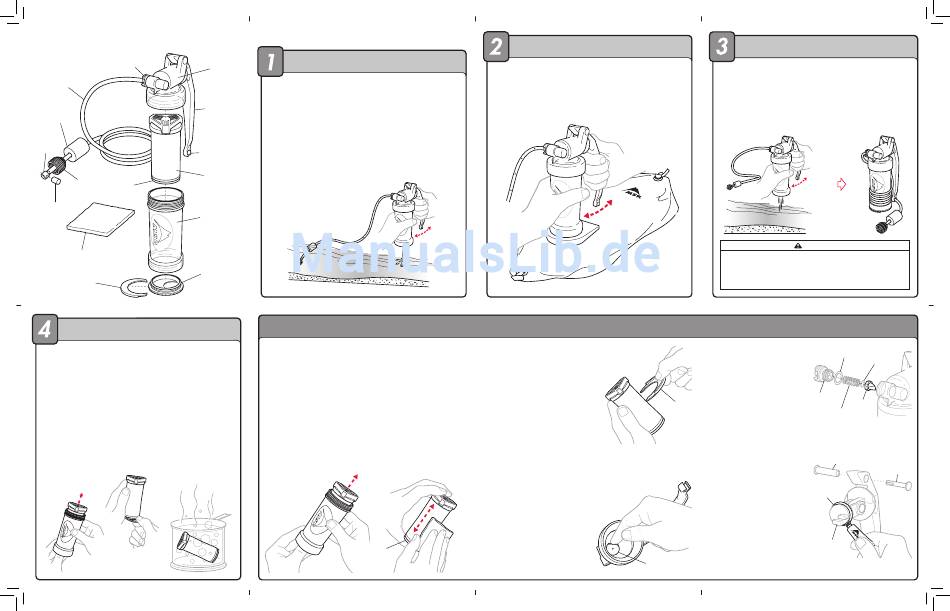 1

2

3

4

ManualsLib.de