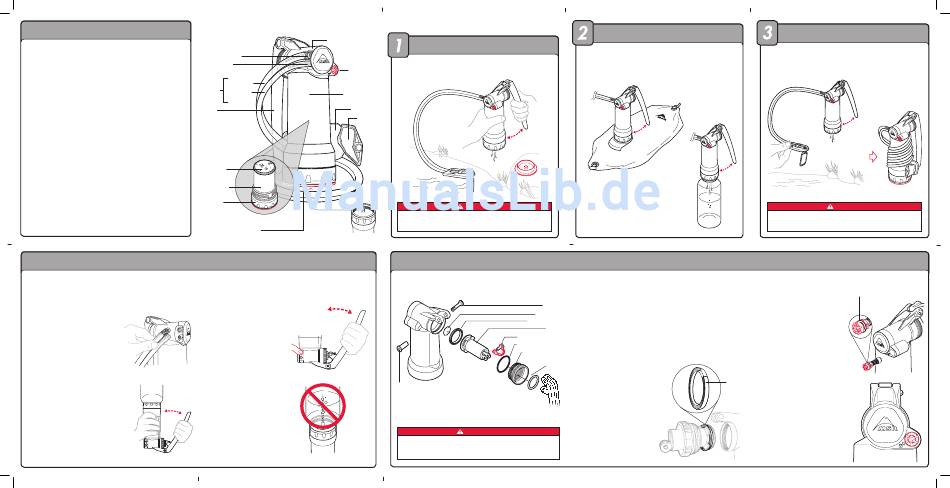 1

2

3

ManualsLib.de