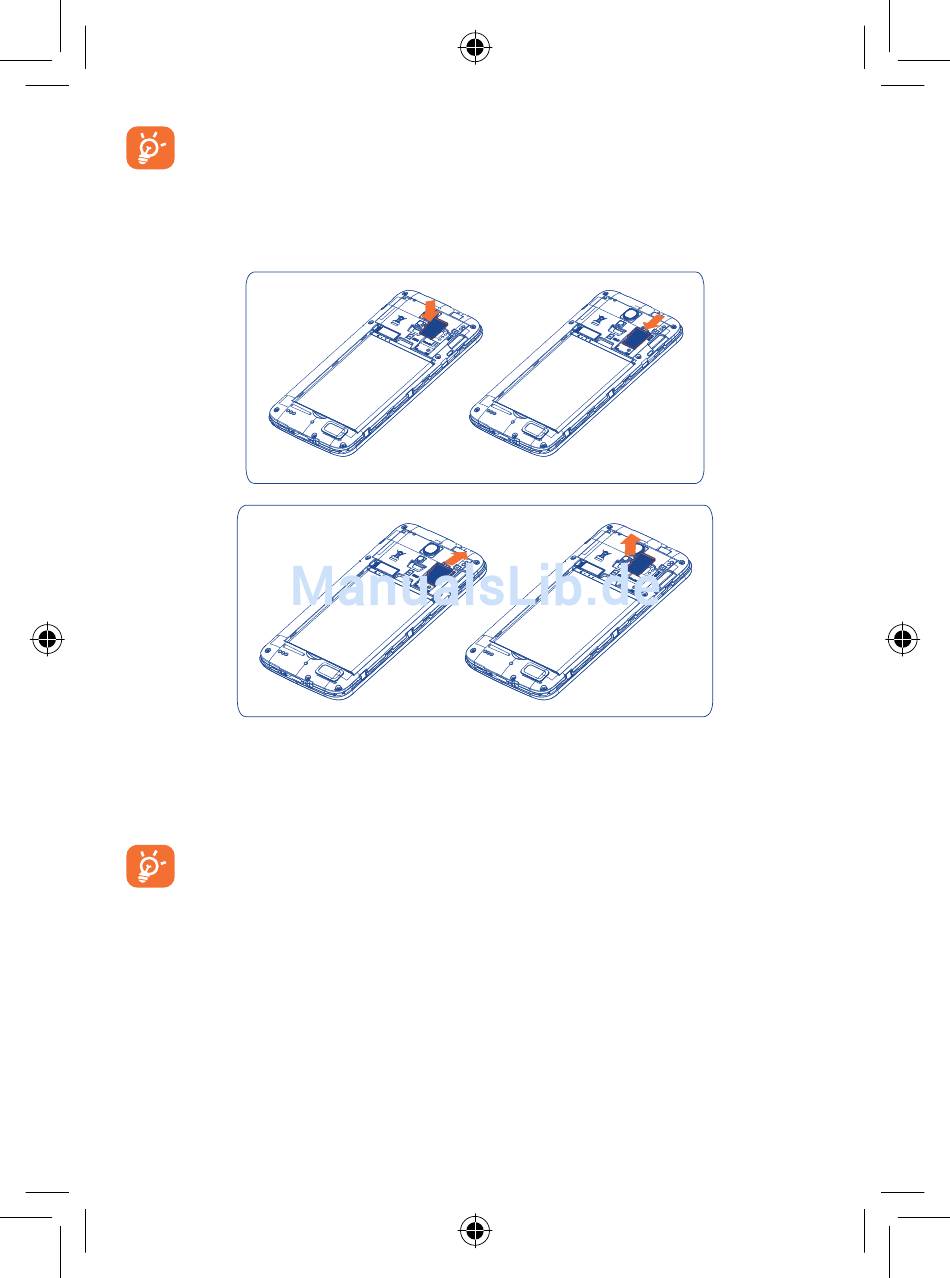 ManualsLib.de