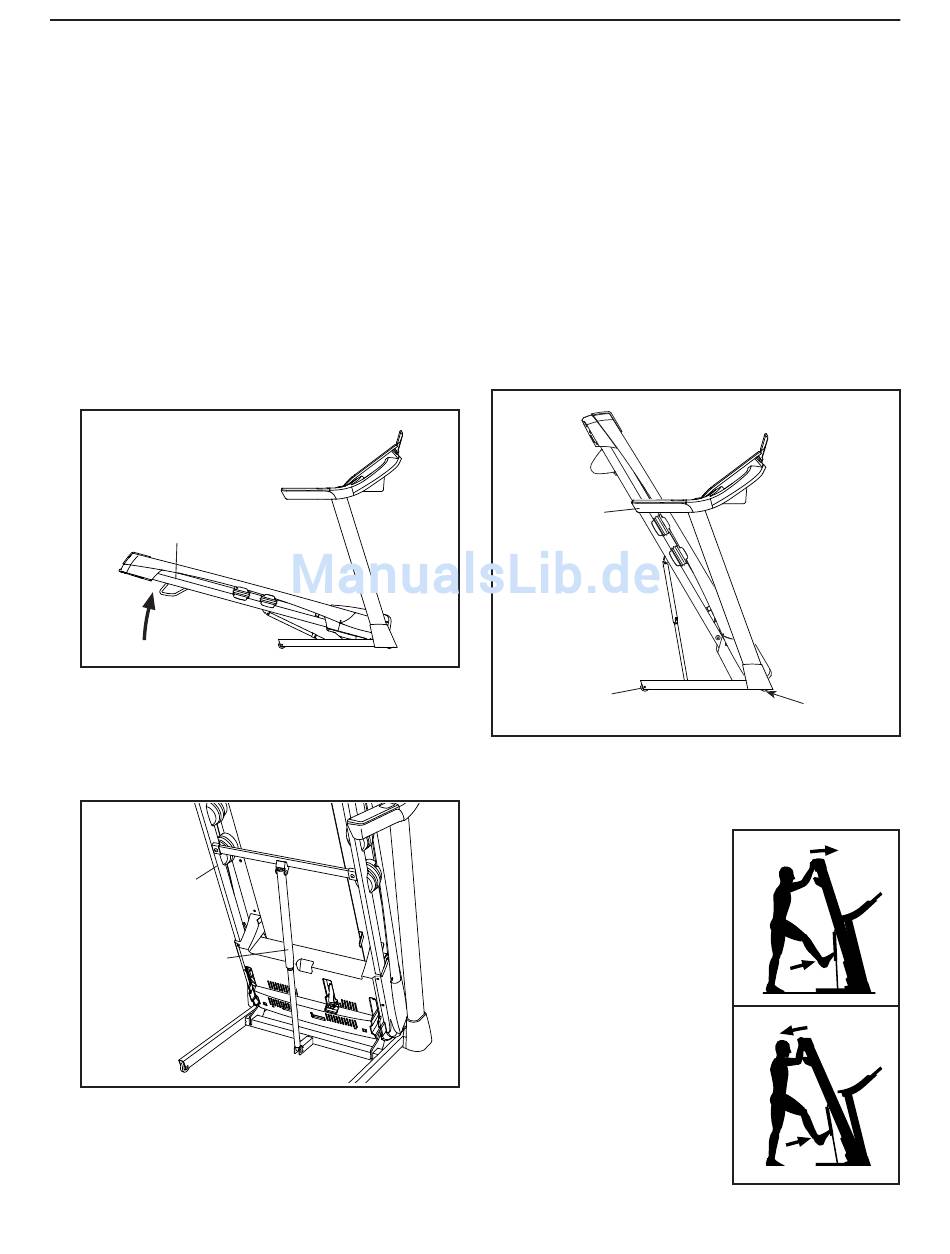 ManualsLib.de