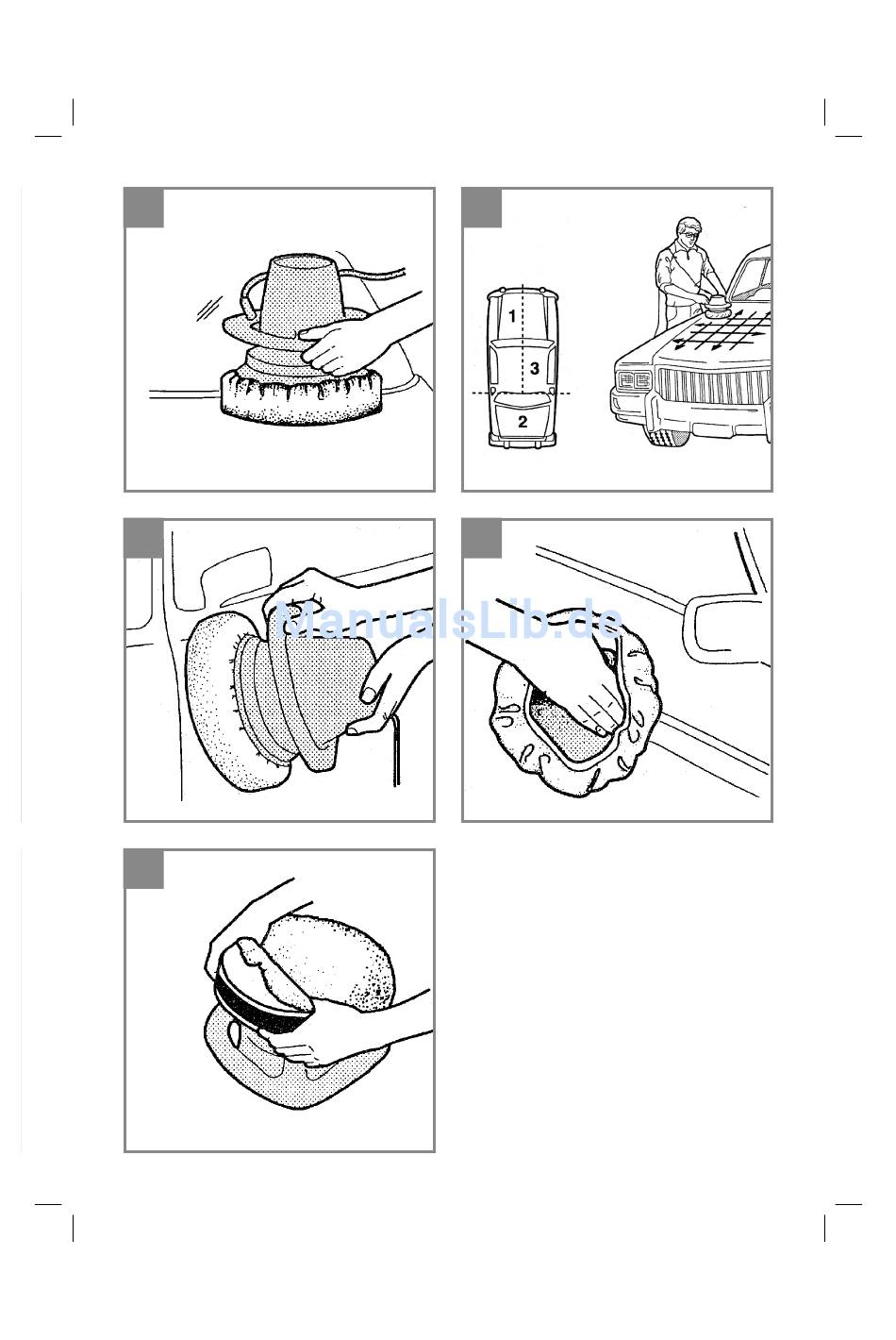 1
3
2

ManualsLib.de