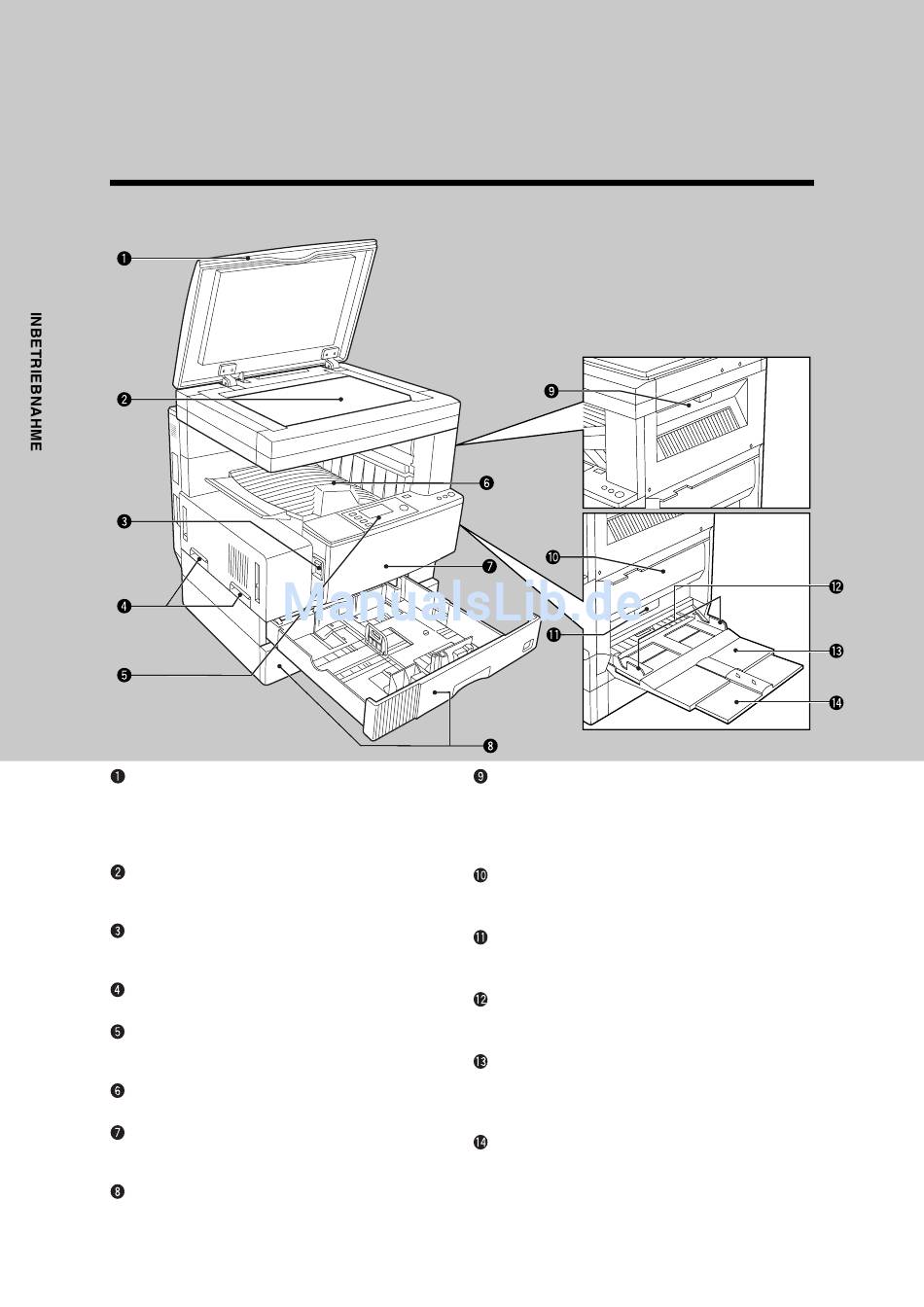 INBETRIEBNAHME

❶
❷
❸
❹
❺
❻
❼
❽
❾
❿
⓫
⓬
⓭
⓮

ManualsLib.de

❶

❷

❸

❹

❺

❻

❼

❽

❾

❿

⓫

⓬

⓭

⓮