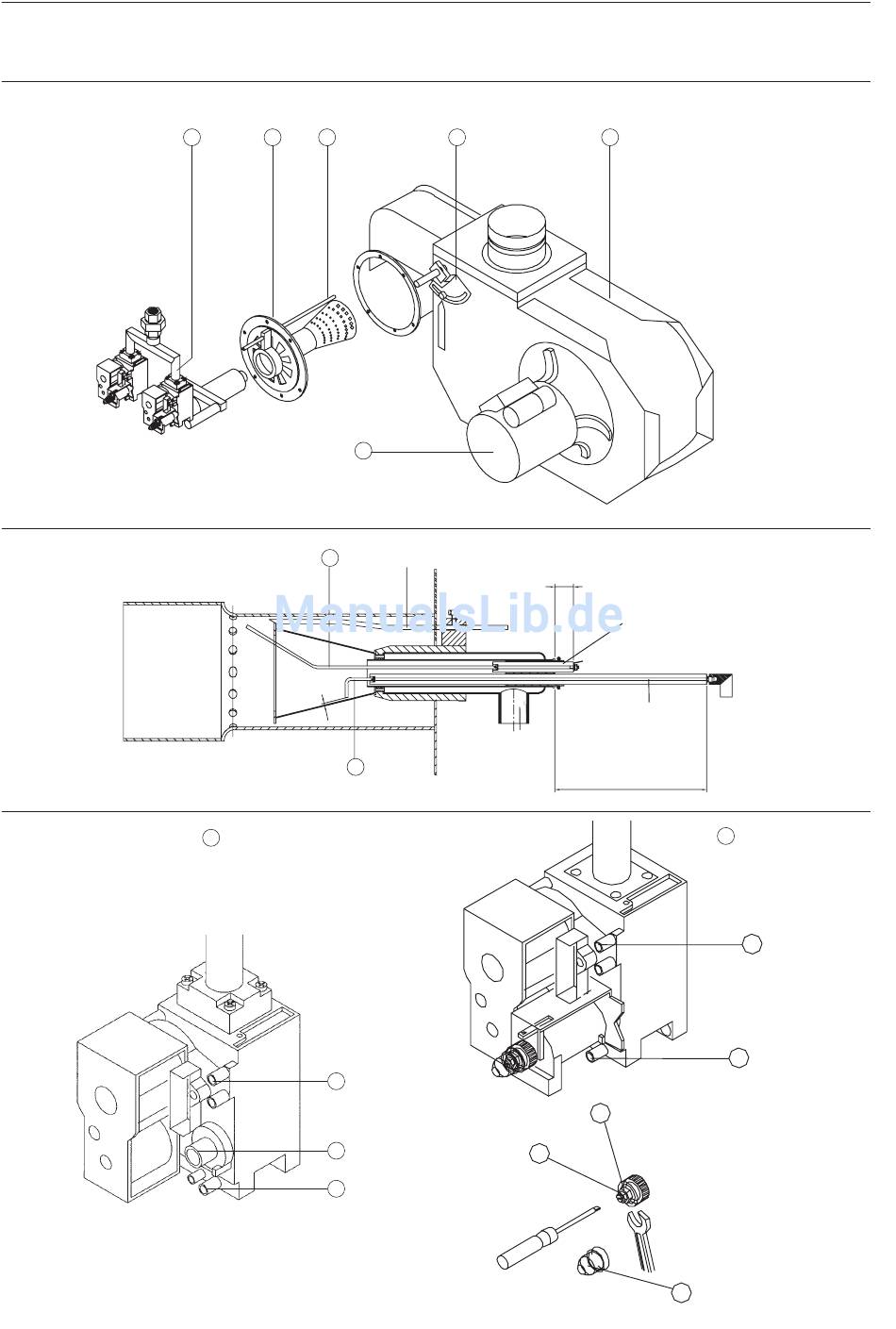 ManualsLib.de