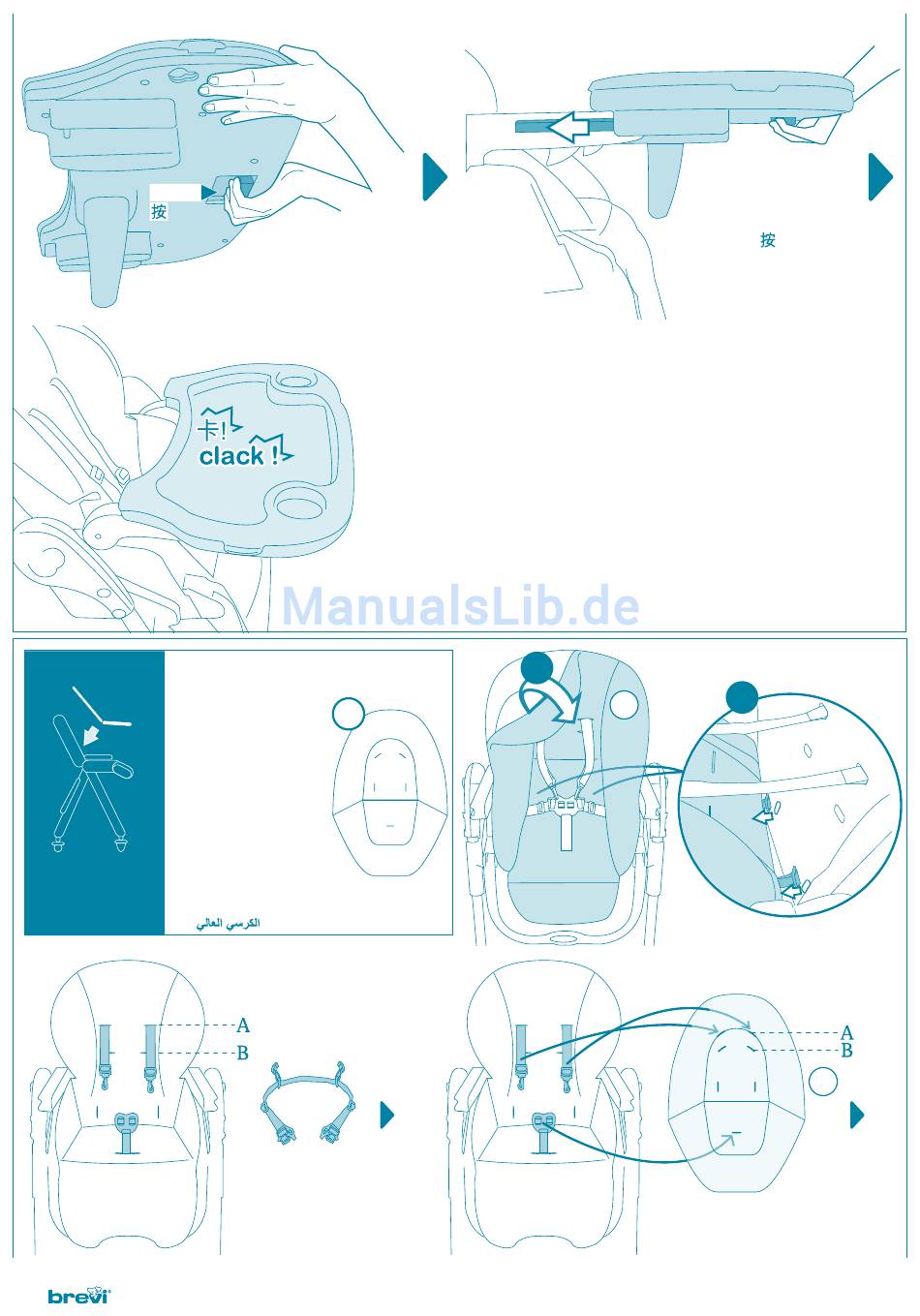 按

按

卡!
clack !

ManualsLib.de

الكرسي العالي

A
B

A
B

brevi