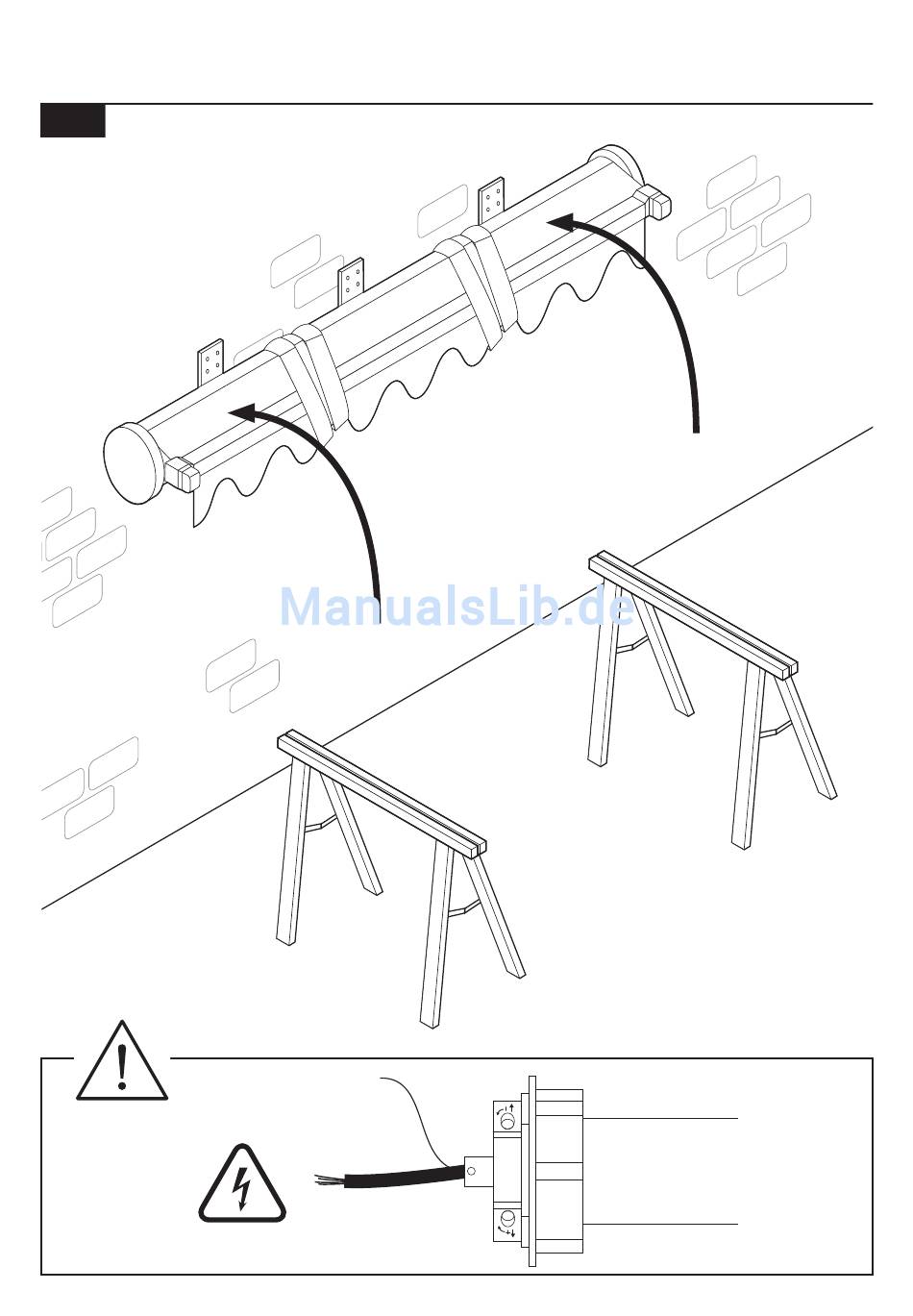 ManualsLib.de