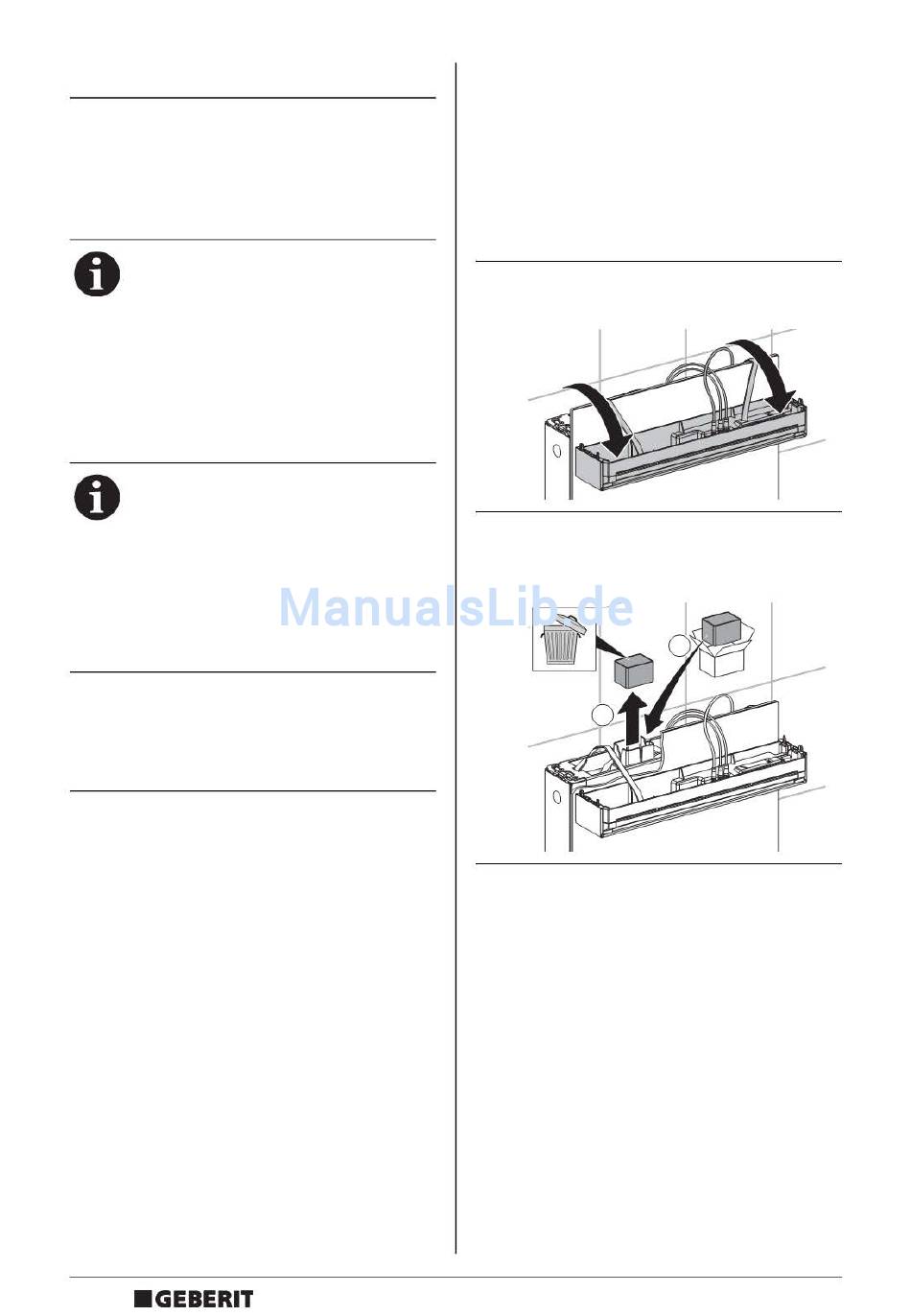 ManualsLib.de

GEBERIT