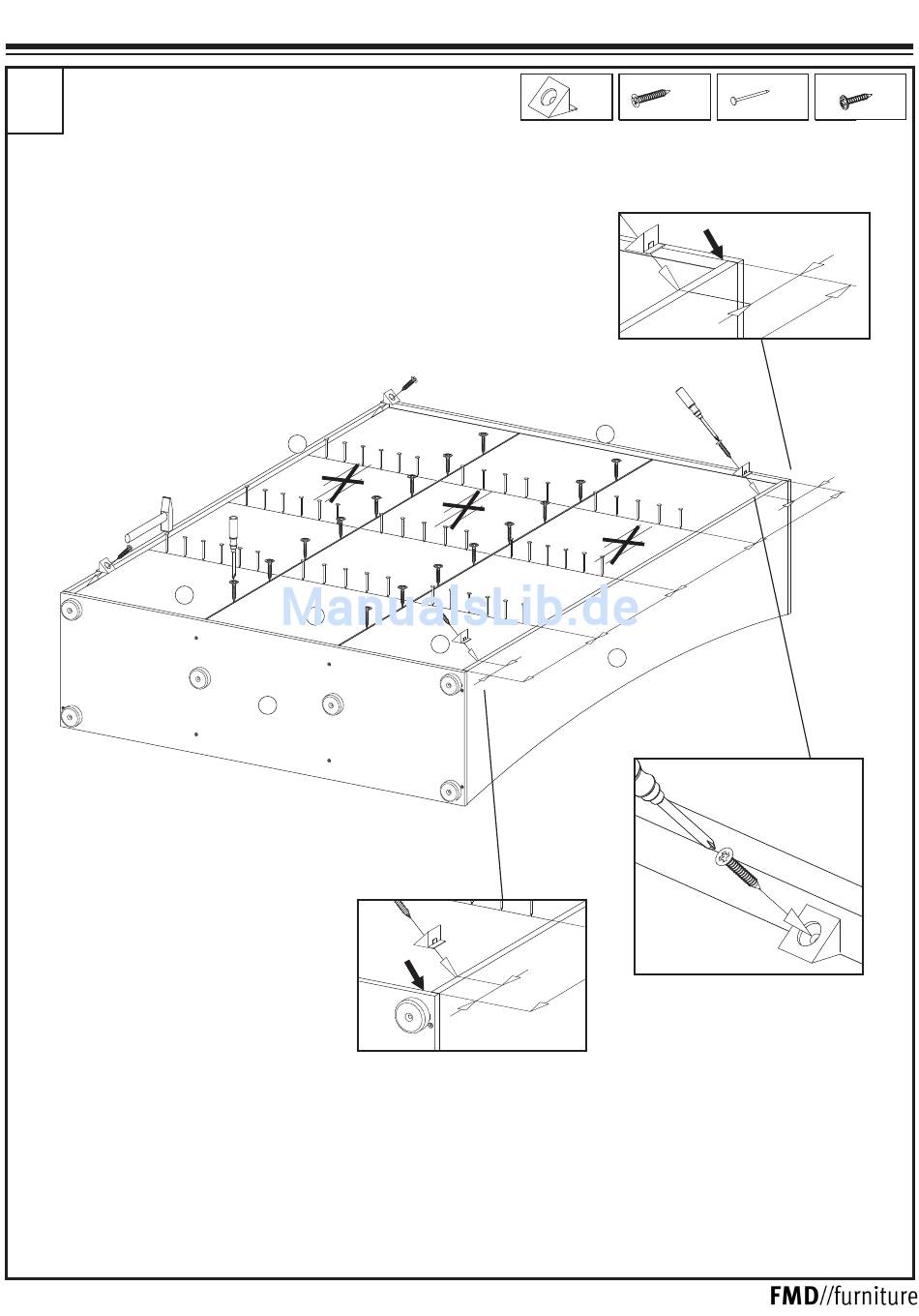 ManualsLib.de

FMD//furniture