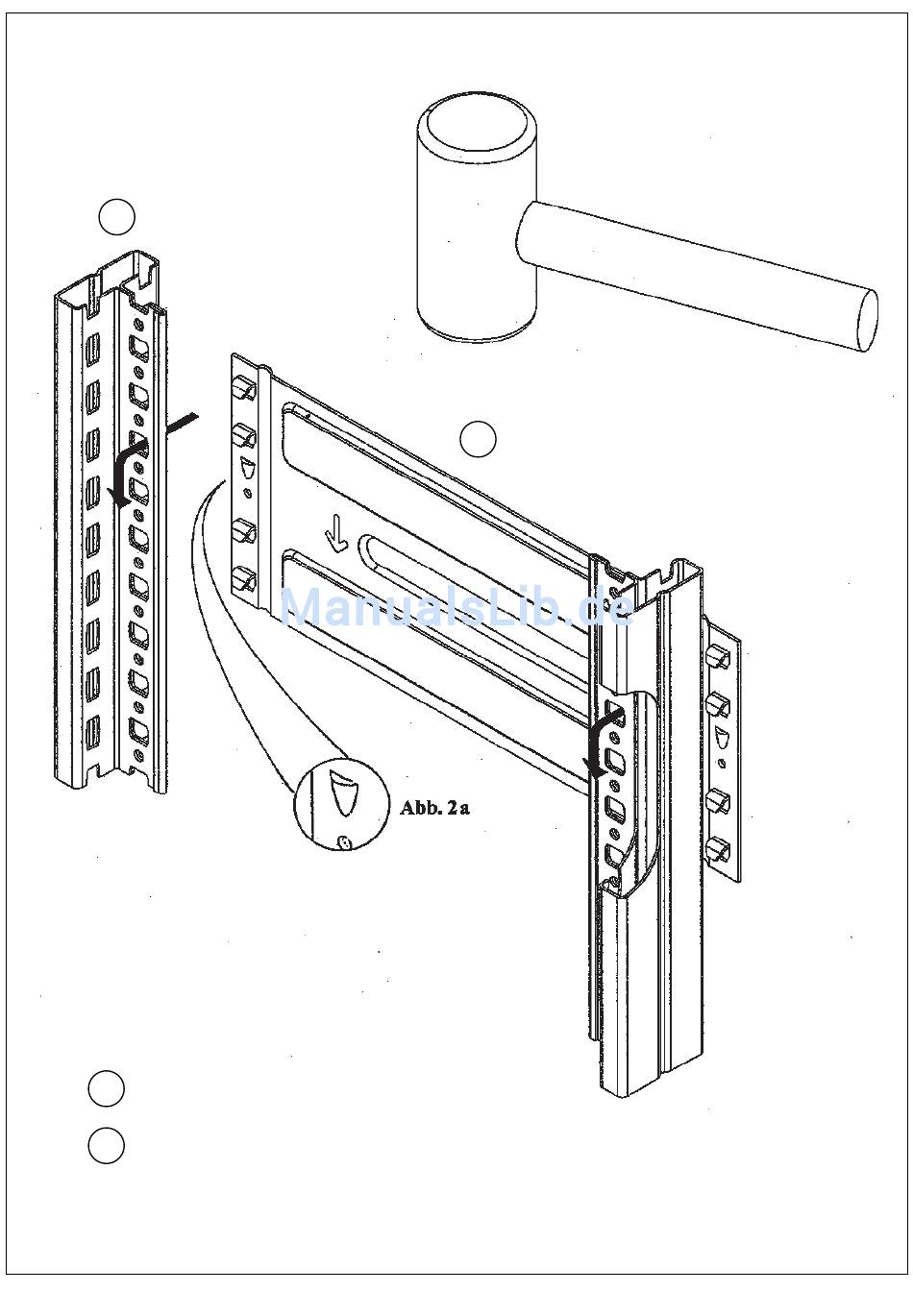 ManualsLib.de

Abb. 2a