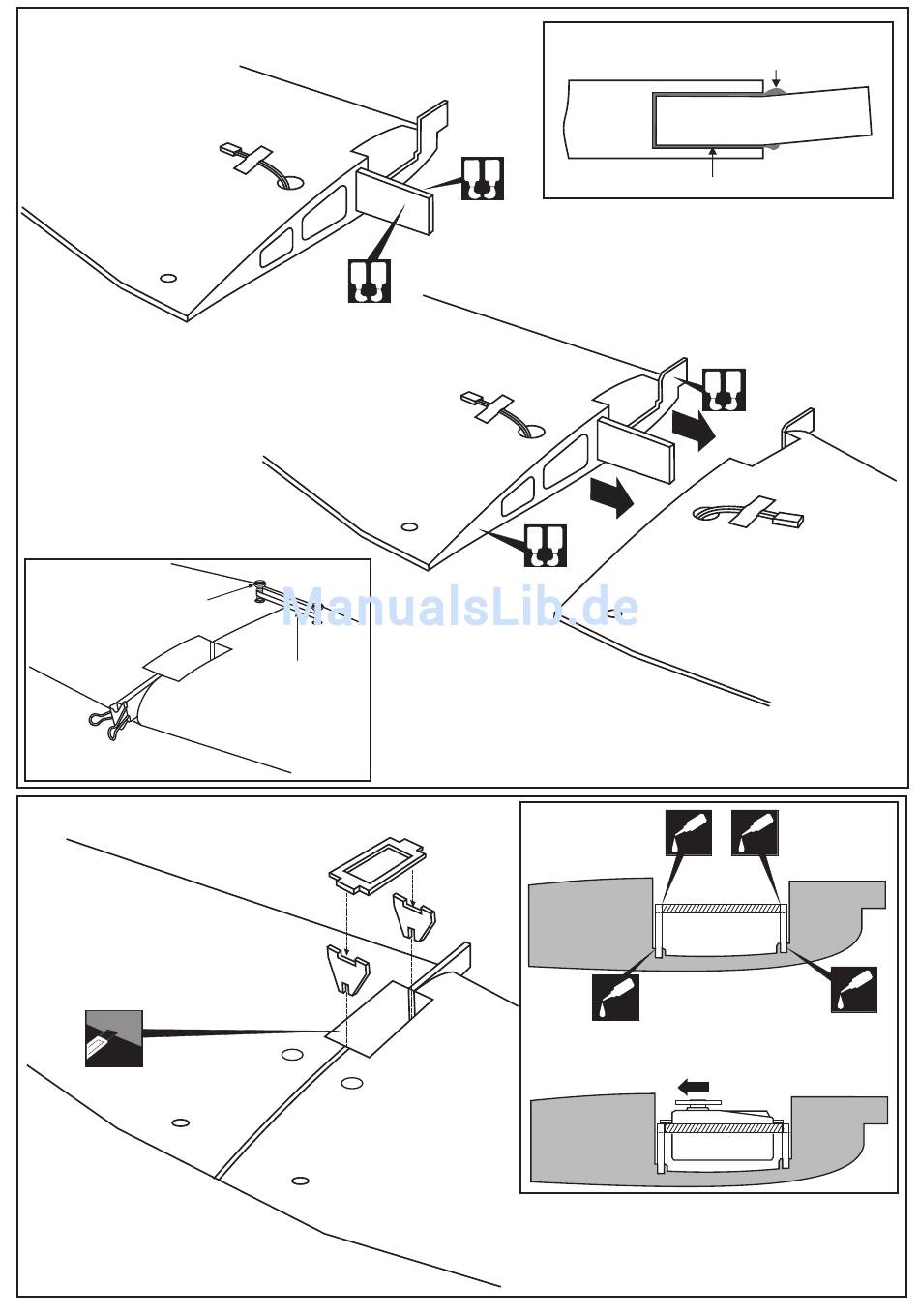 ManualsLib.de