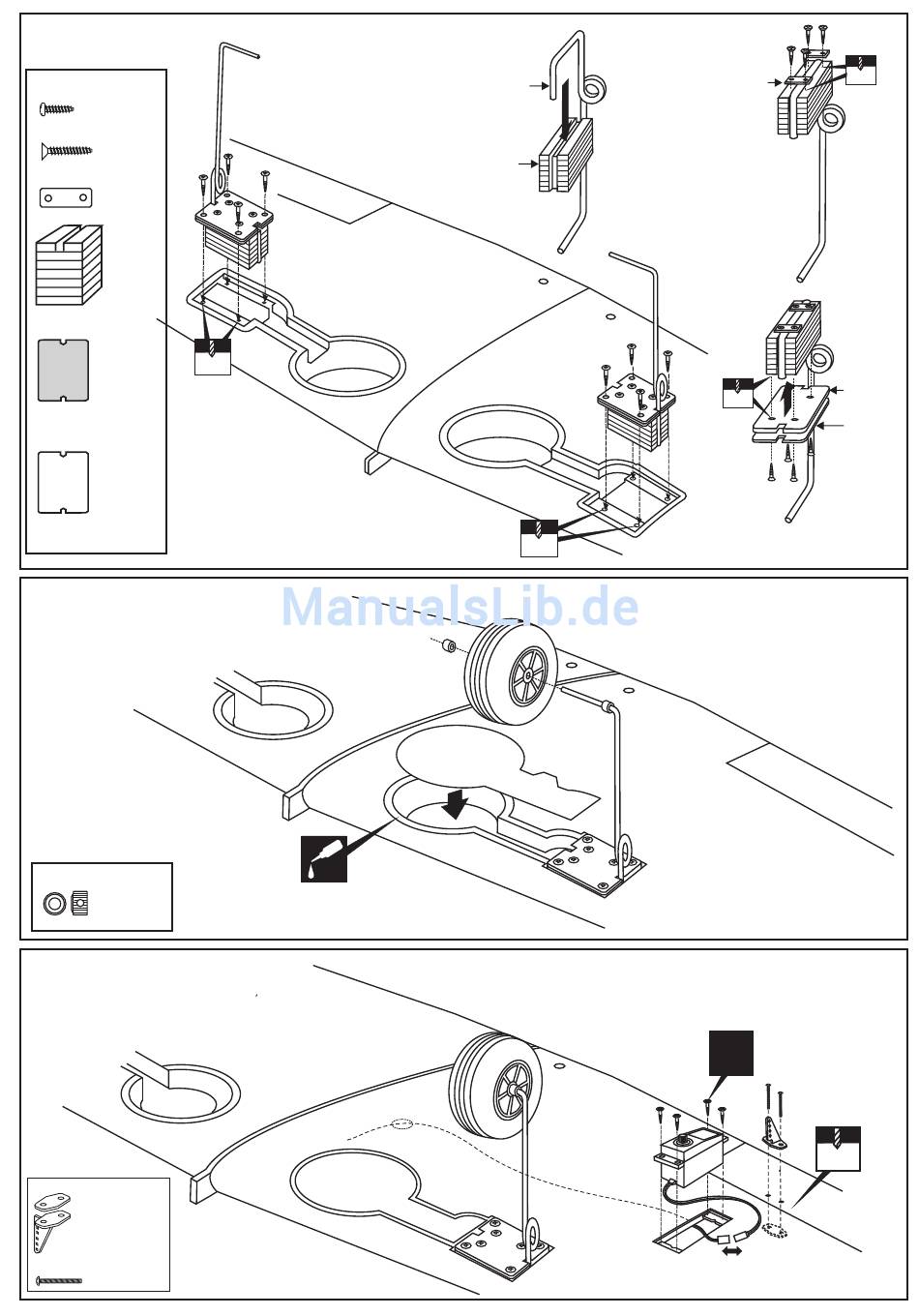 ManualsLib.de