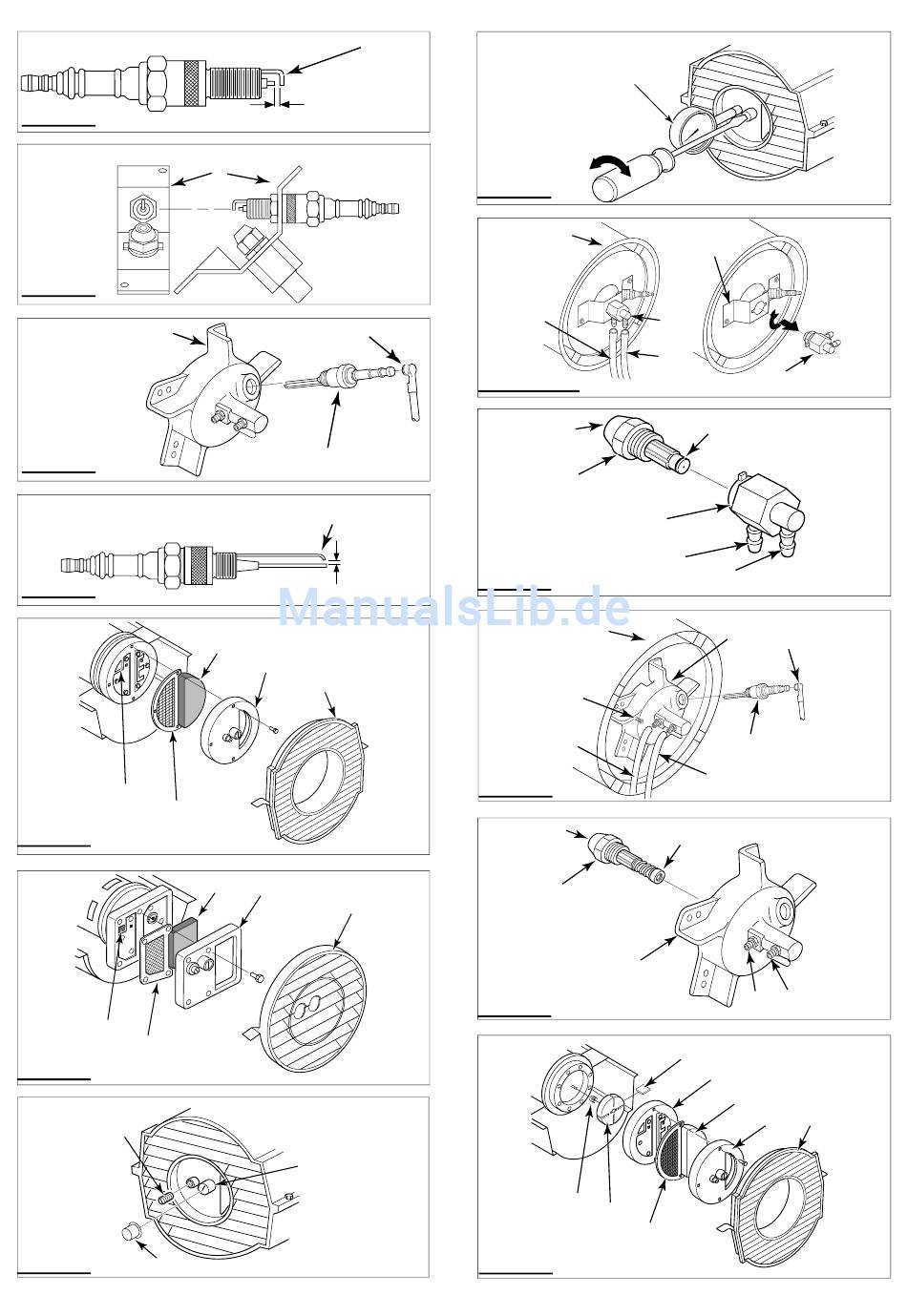 ManualsLib.de