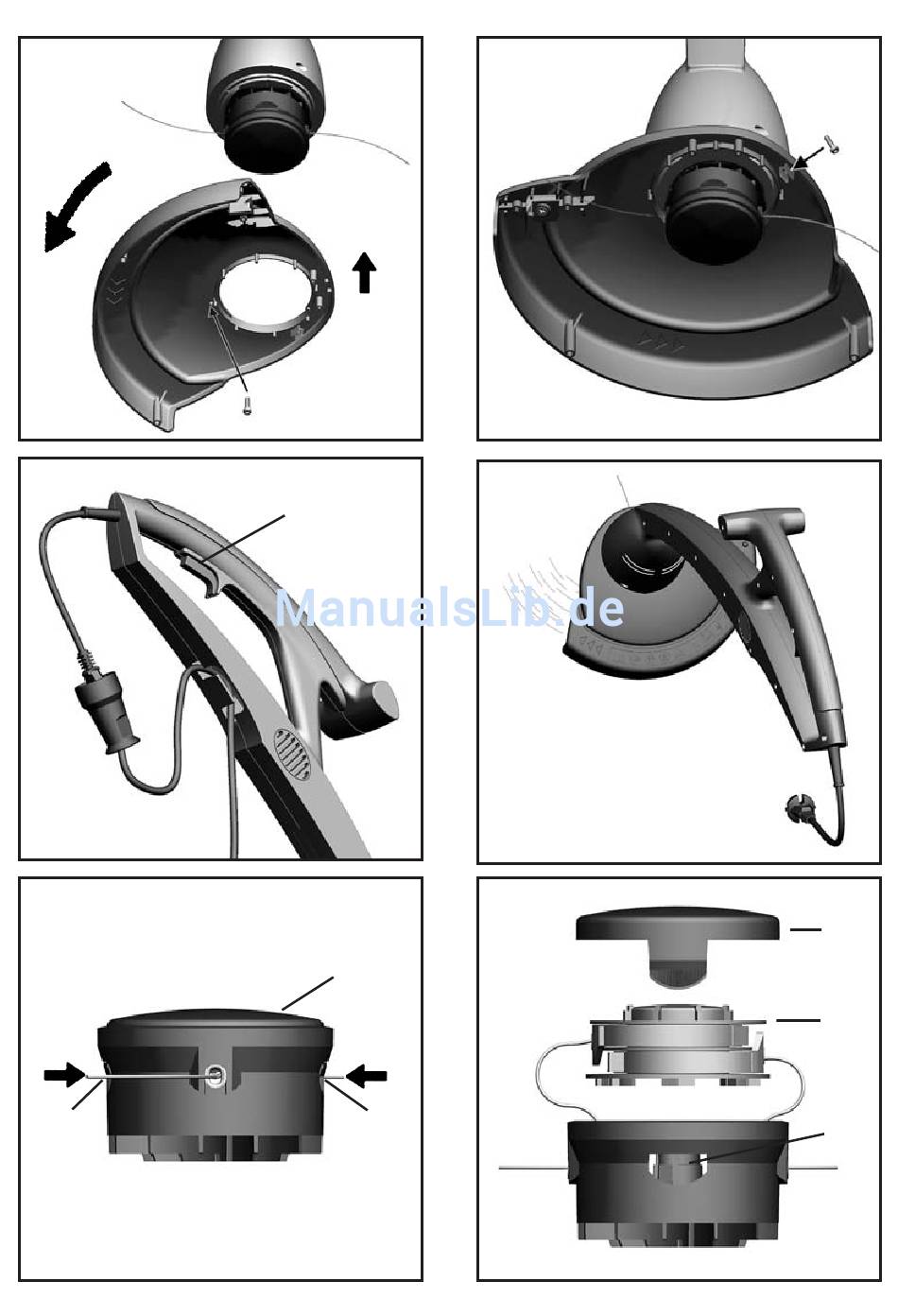 ManualsLib.de