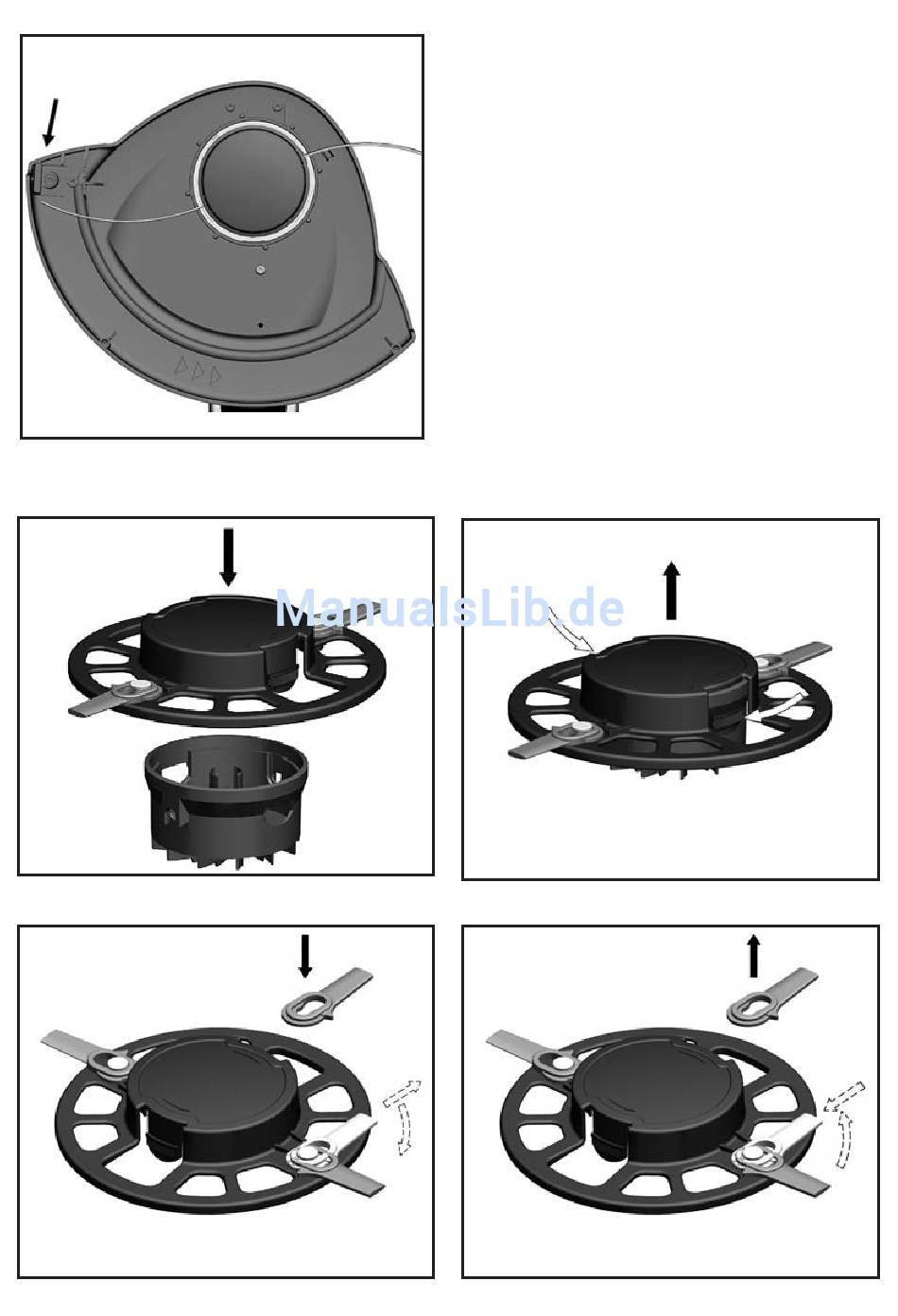 ManualsLib.de