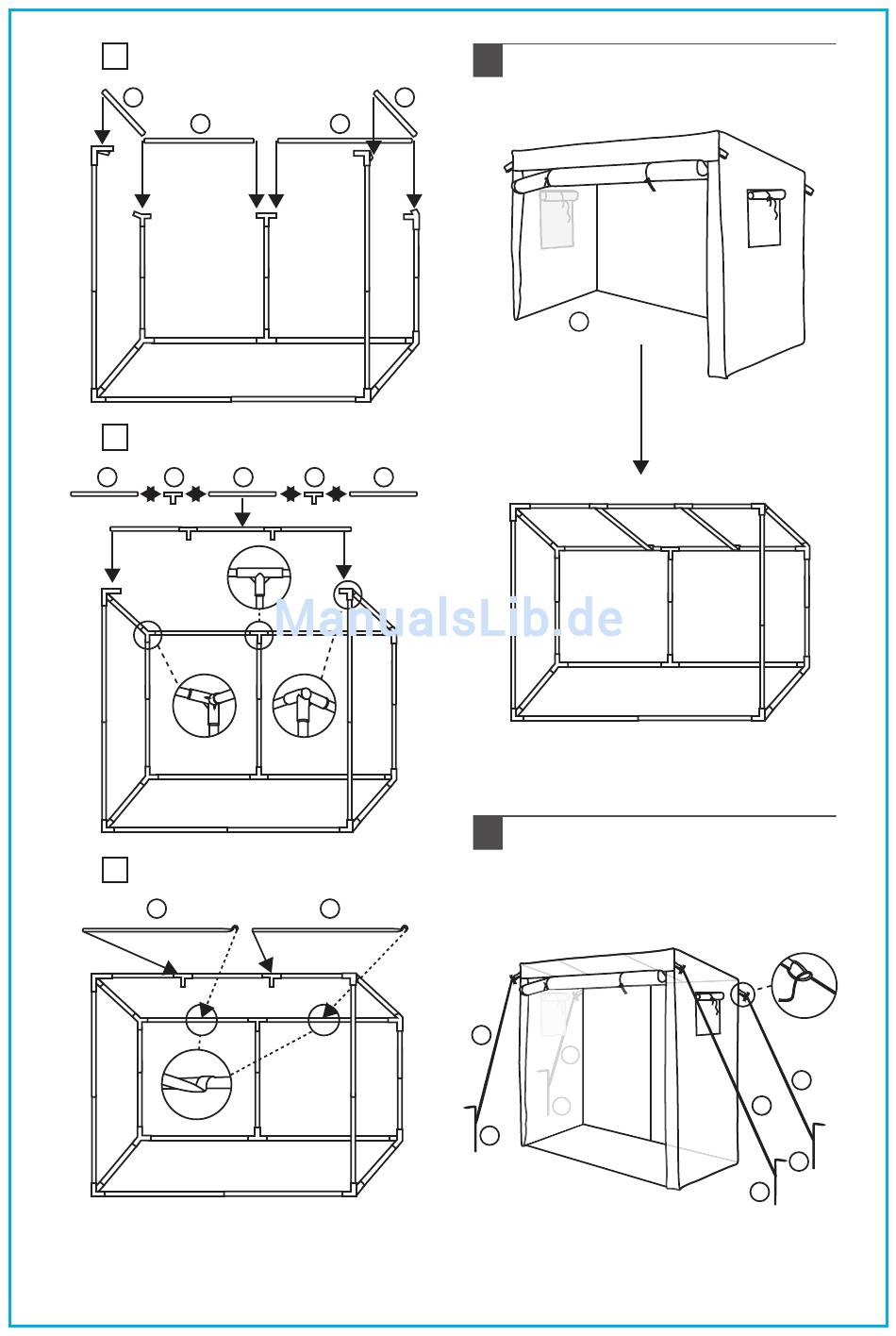 ManualsLib.de