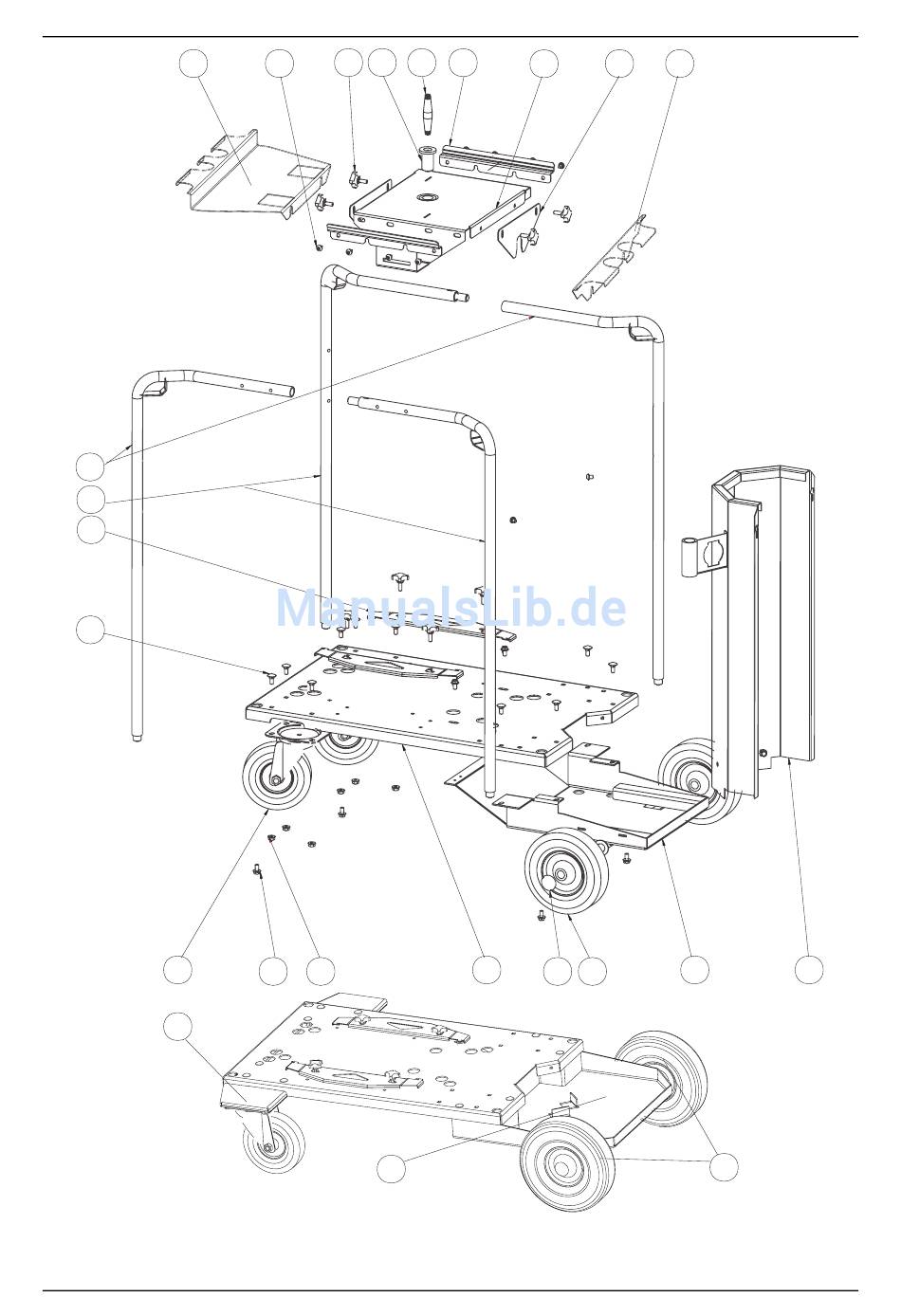 ManualsLib.de