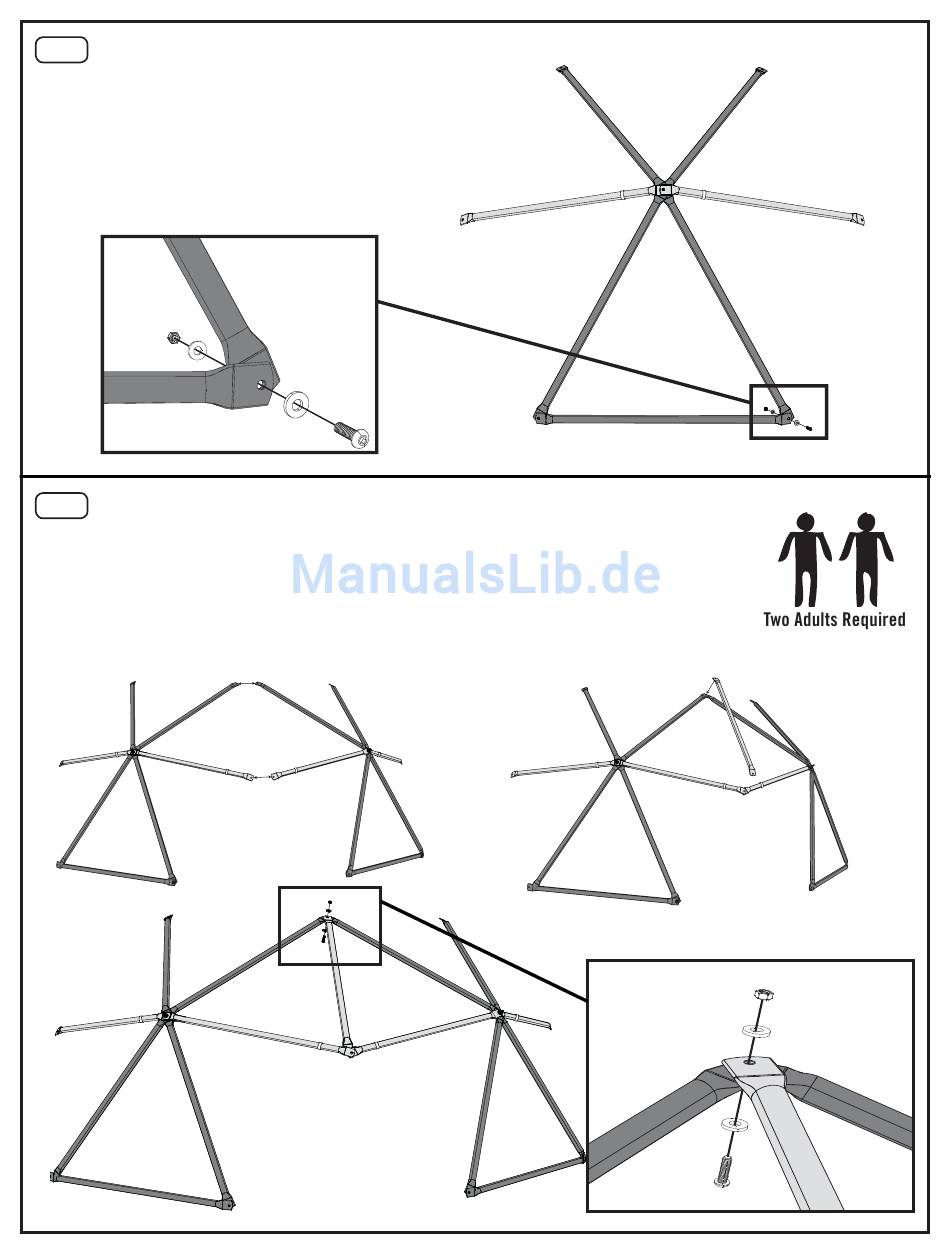 ManualsLib.de

Two Adults Required