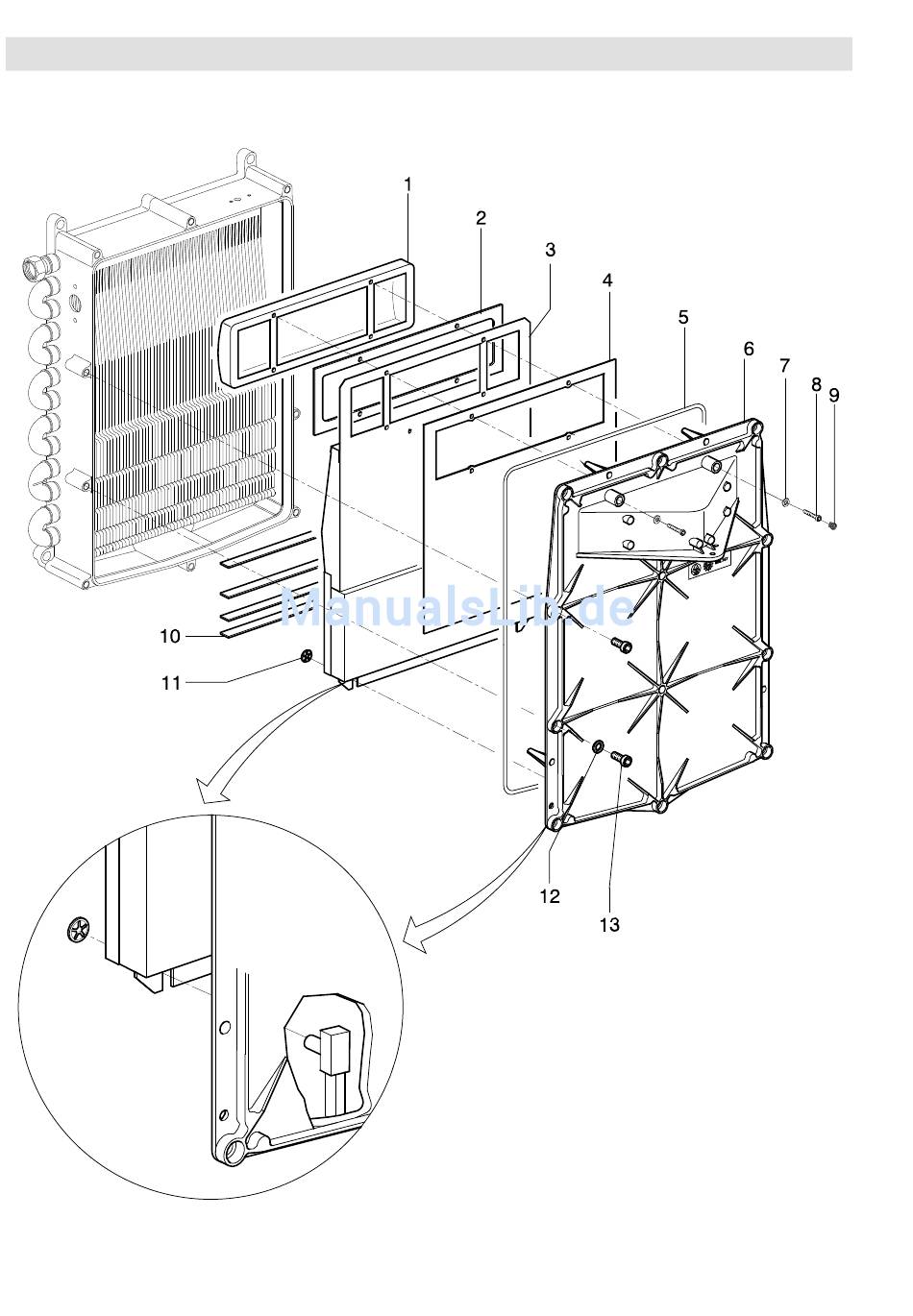 1
2
3
4
5
6
7
8
9
10
11
12
13
ManualsLib.de