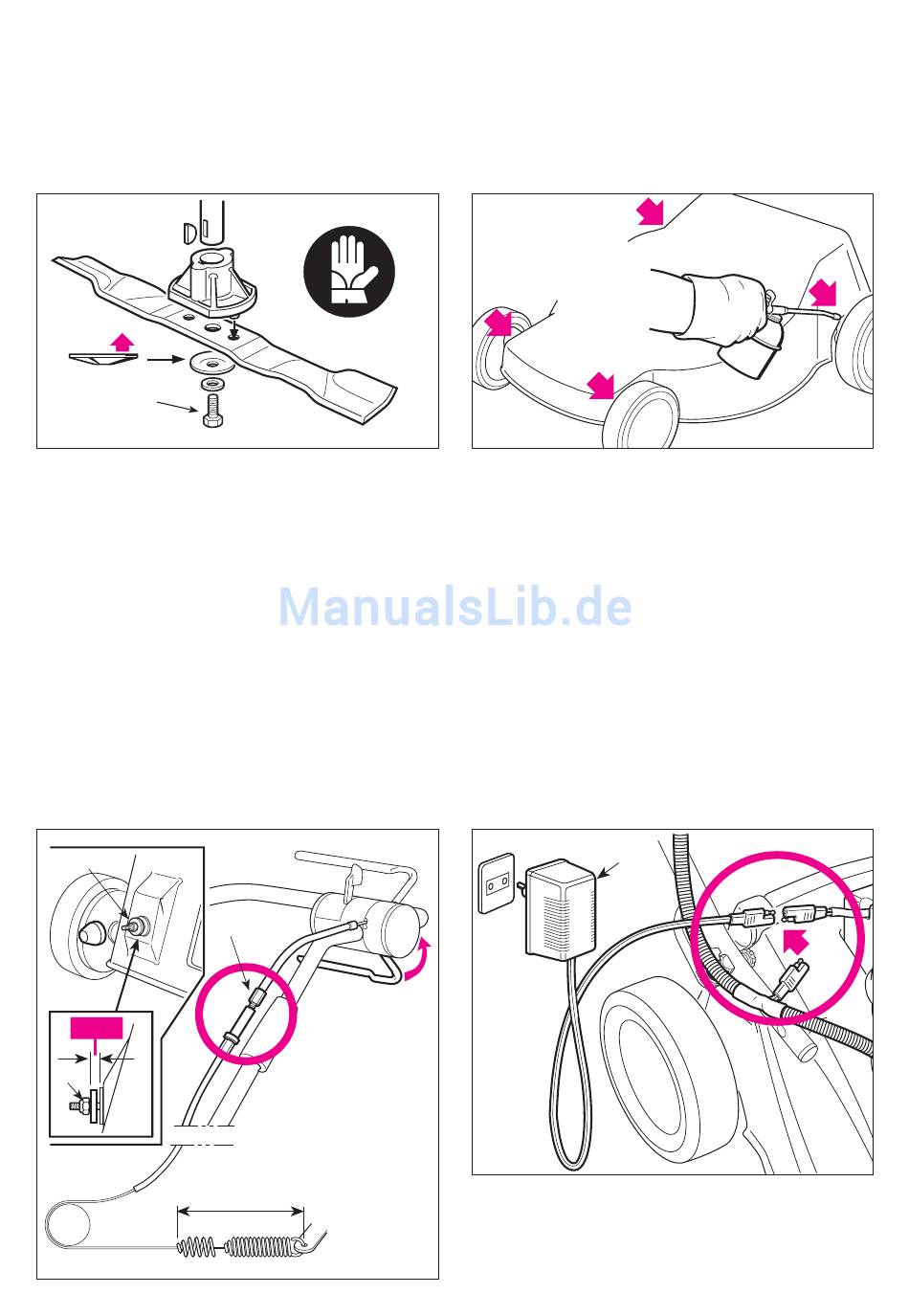 ManualsLib.de