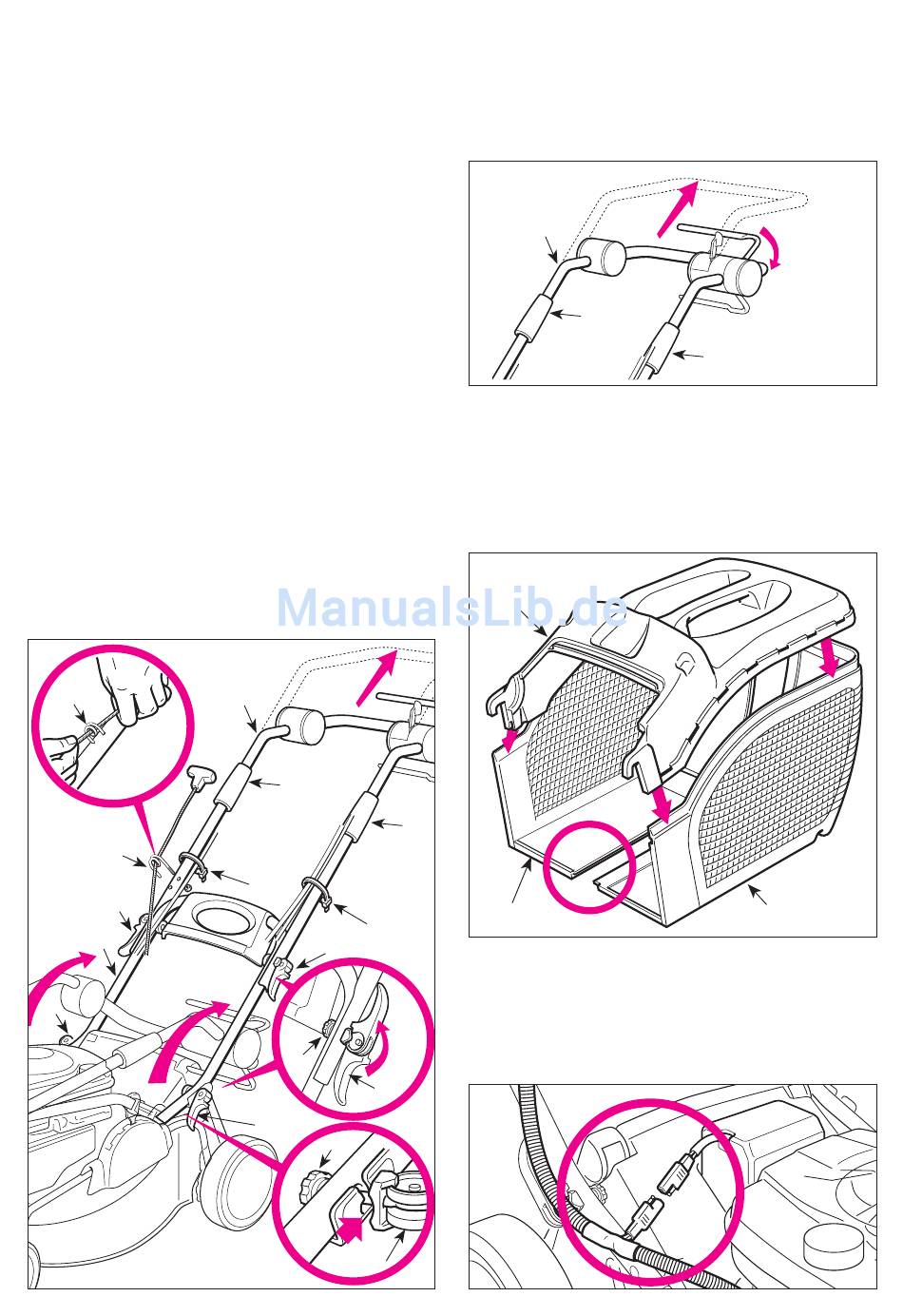 ManualsLib.de