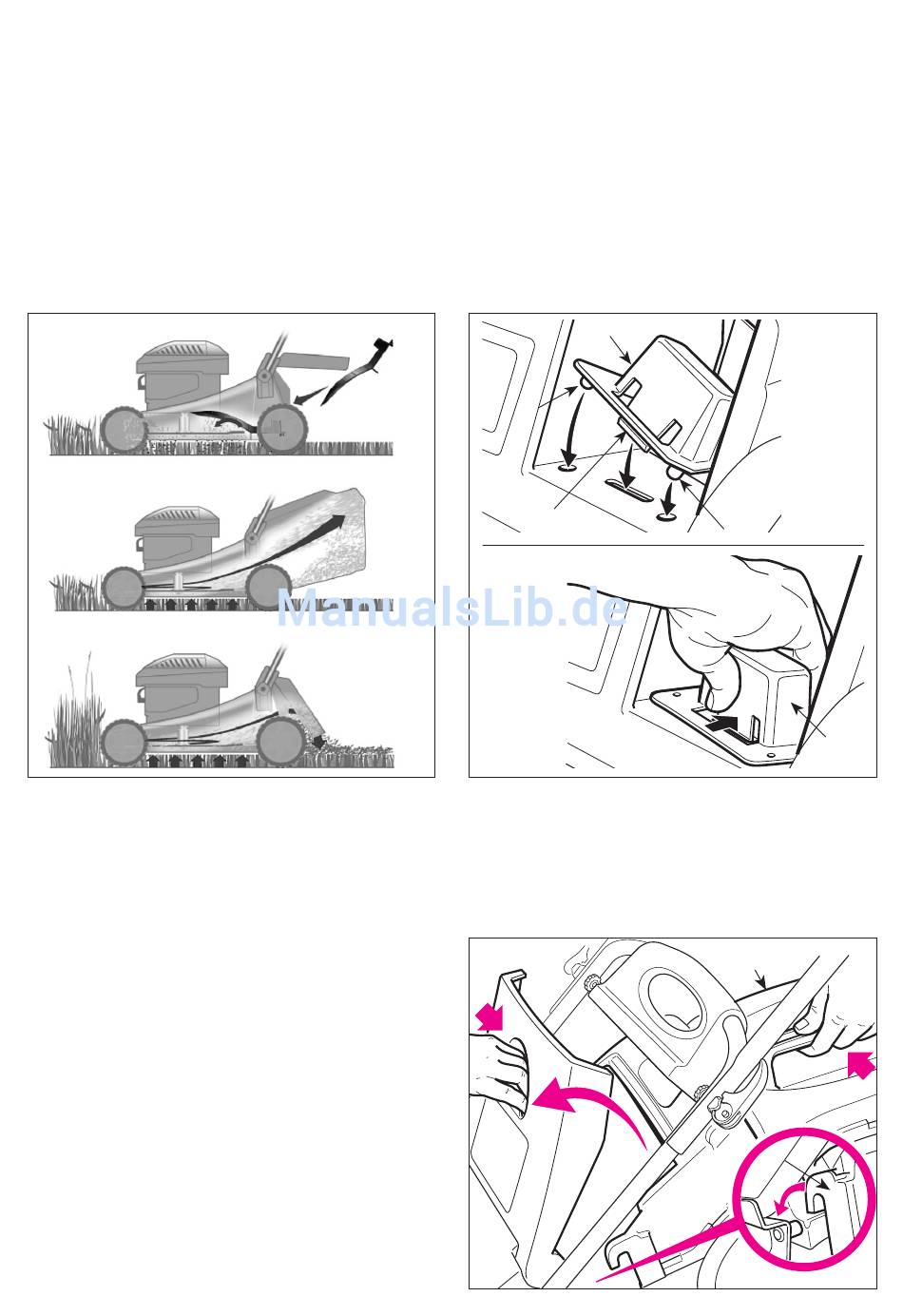 ManualsLib.de