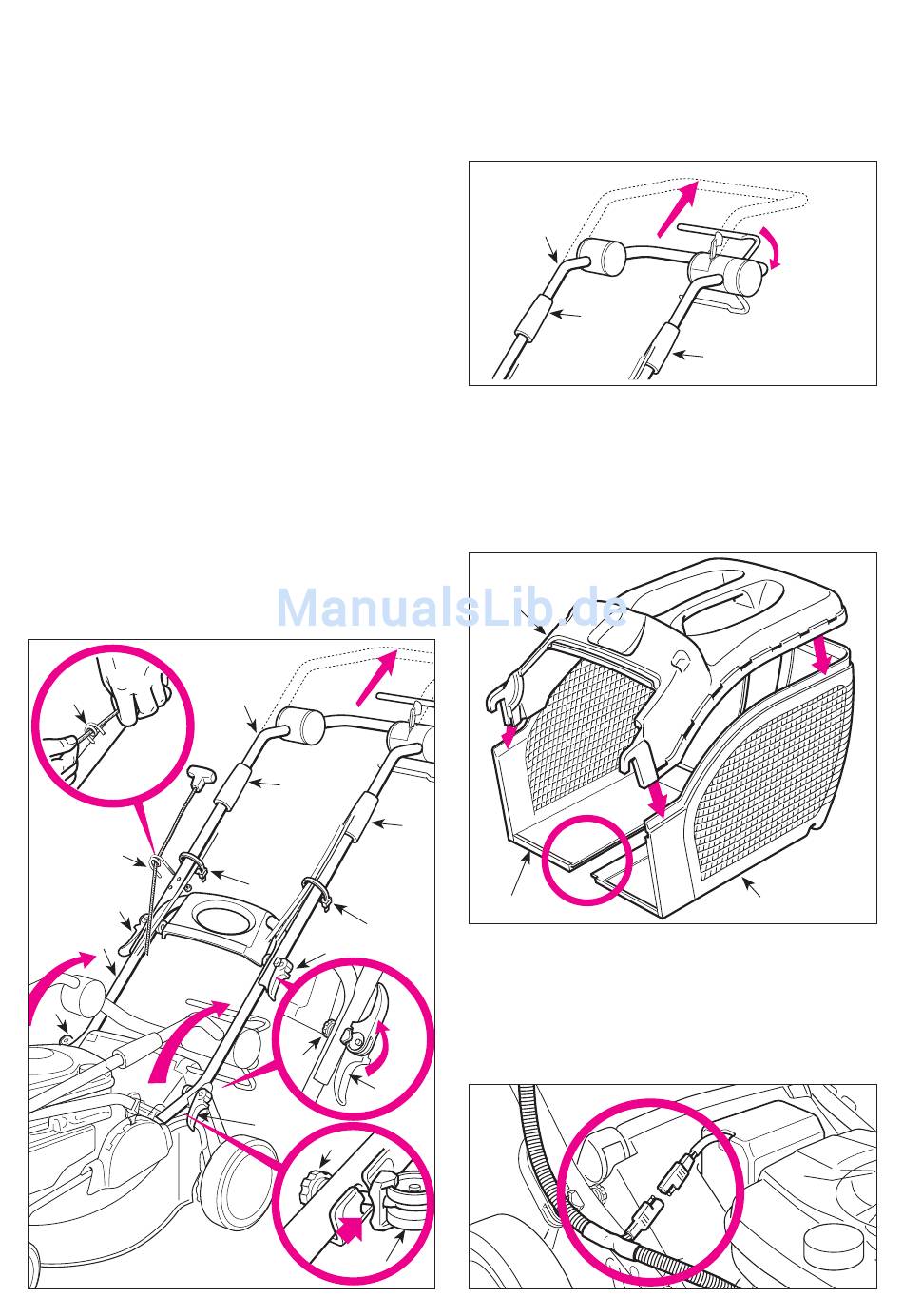 ManualsLib.de