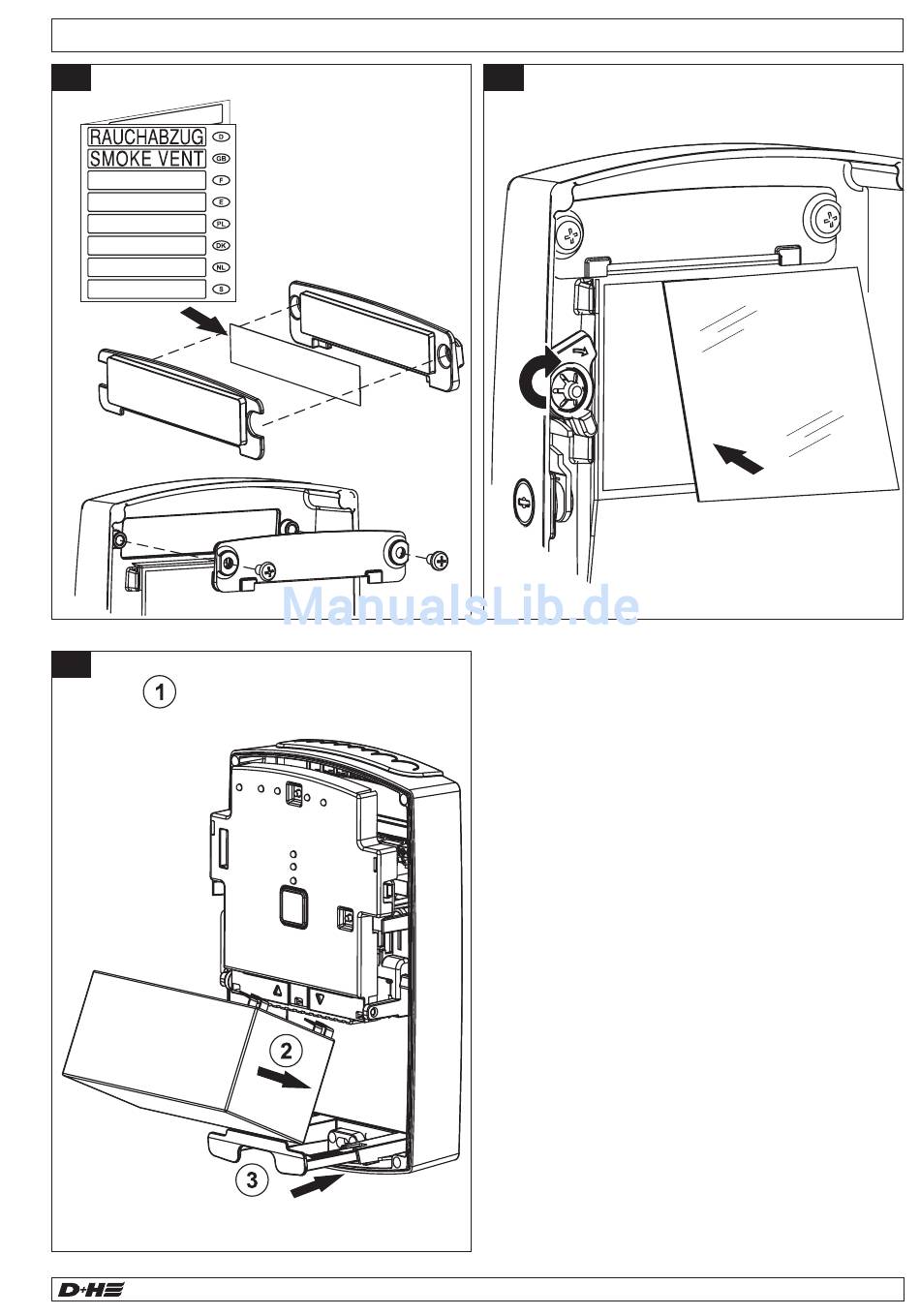 RAUCHABZUG D
SMOKE VENT GB
F
E
PL
DK
NL
S

ManualsLib.de

1
2
3

D+H