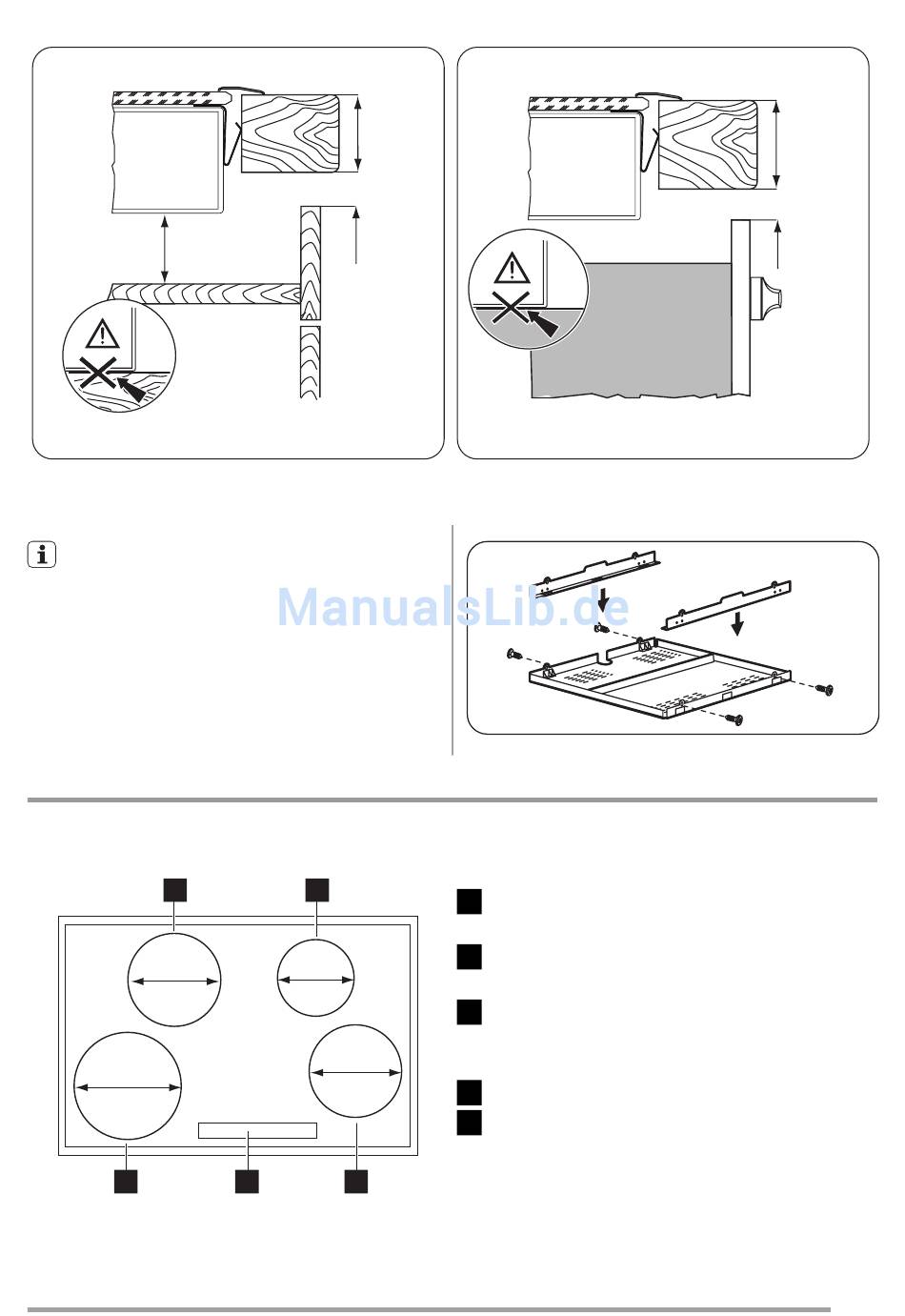 ManualsLib.de