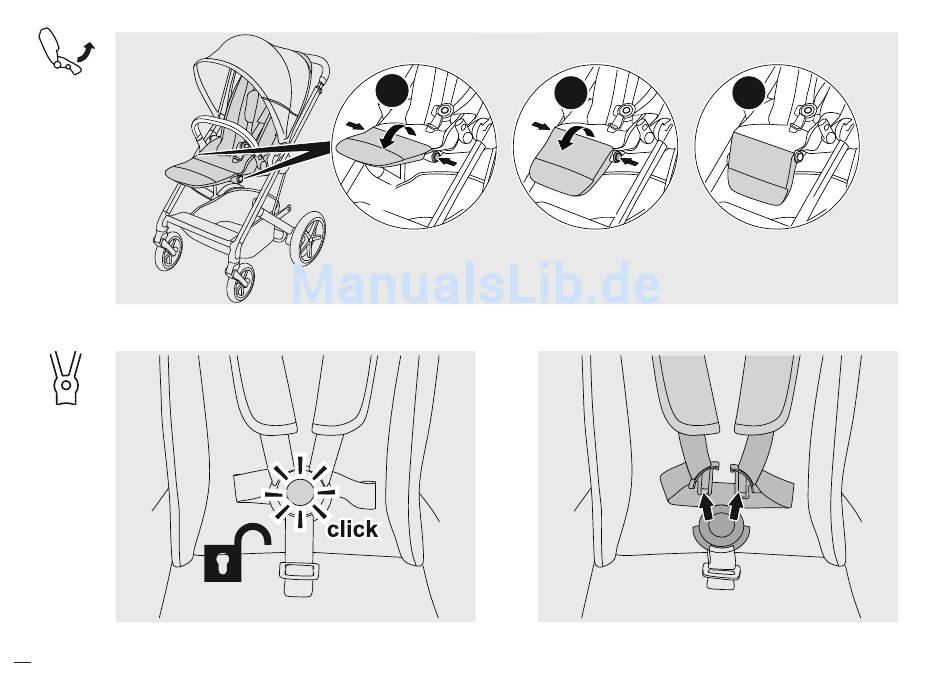 ManualsLib.de

click