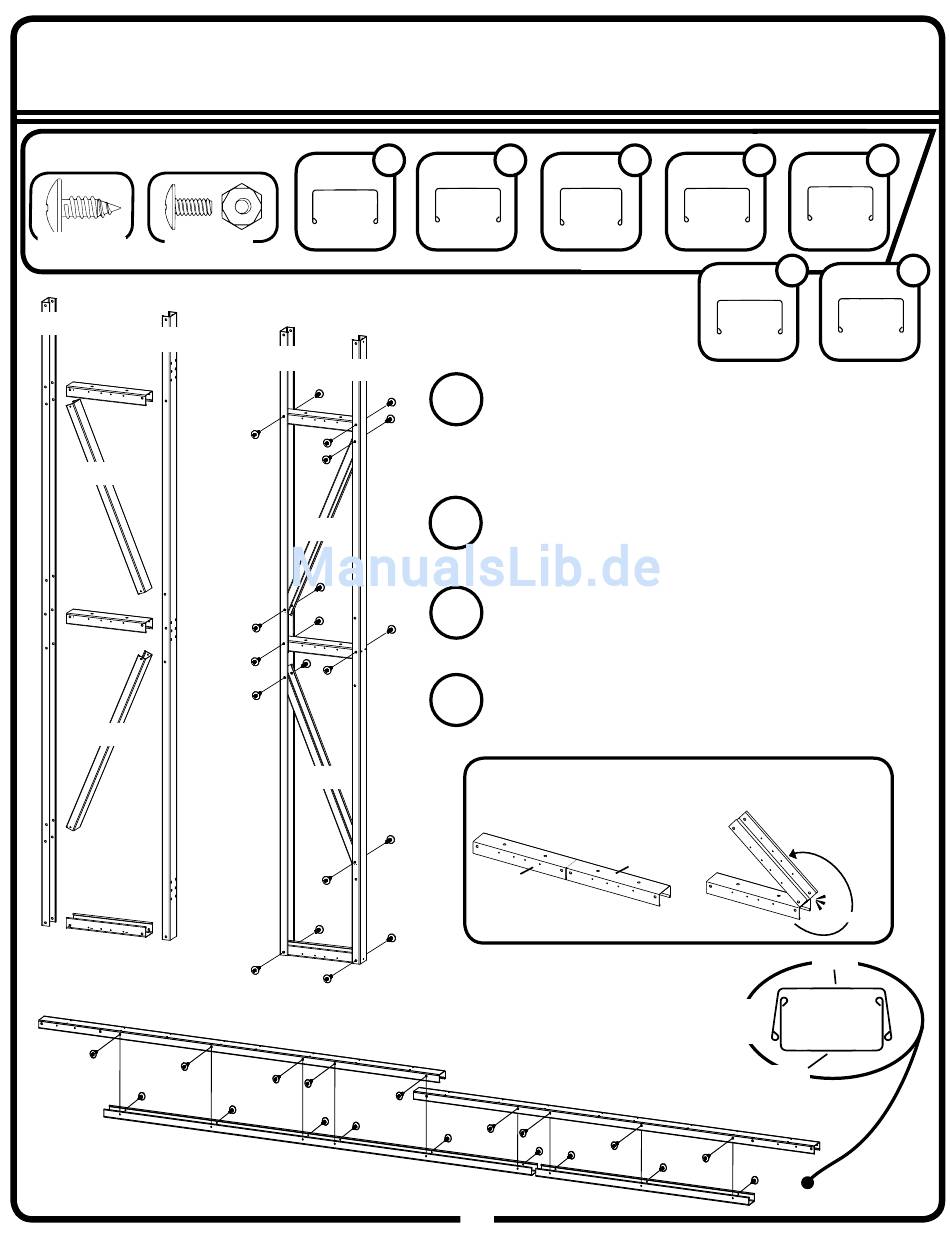 ManualsLib.de