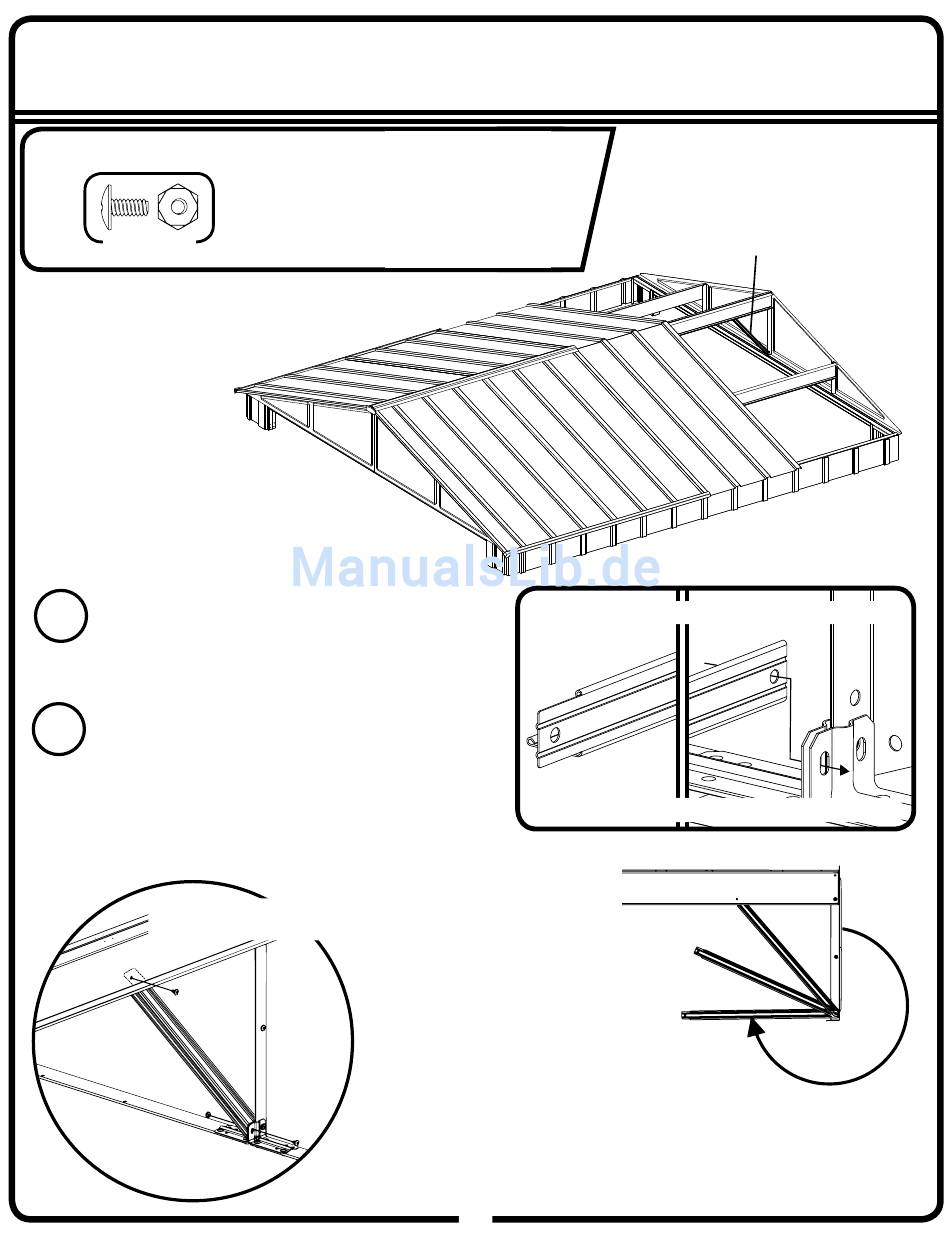 ManualsLib.de