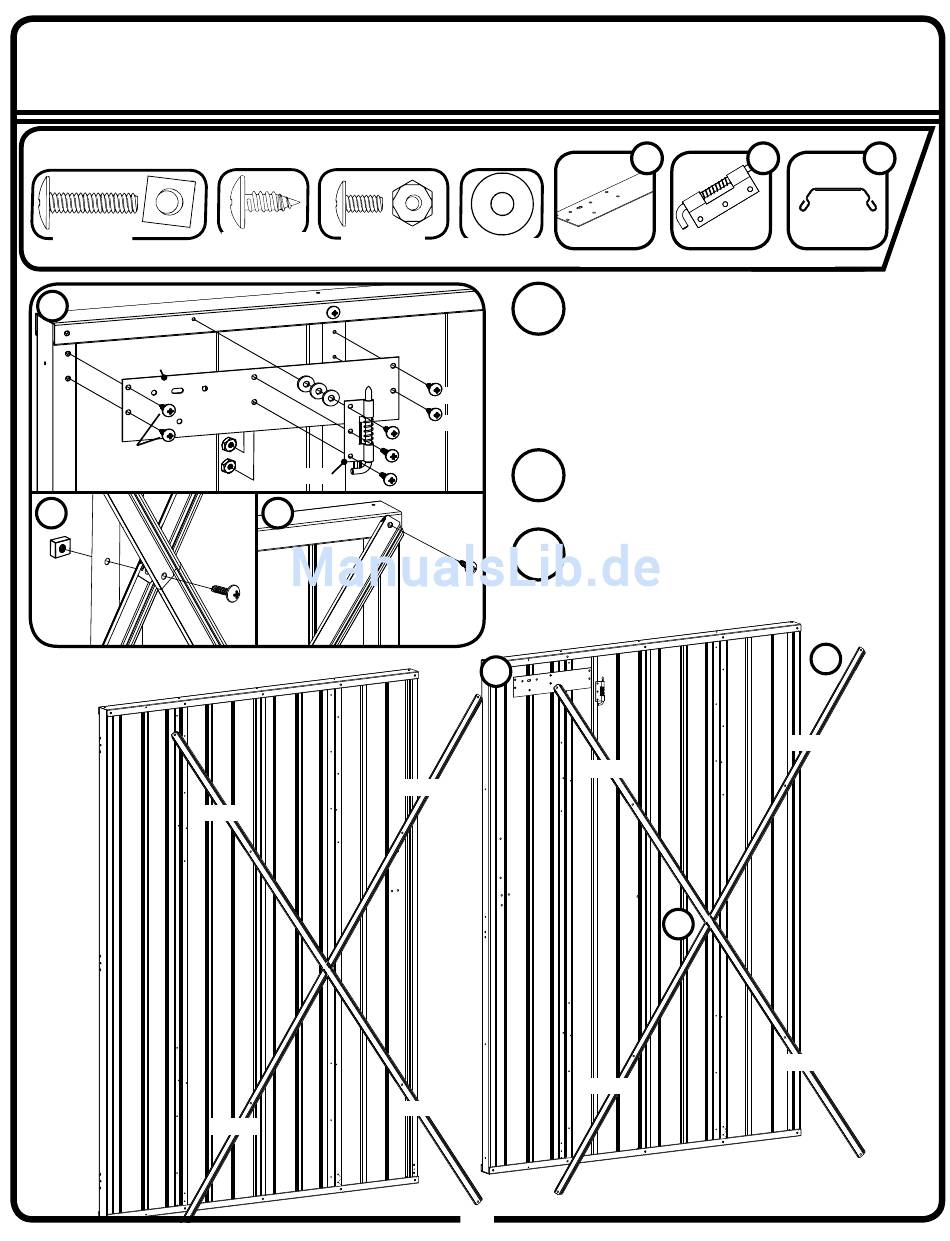 ManualsLib.de