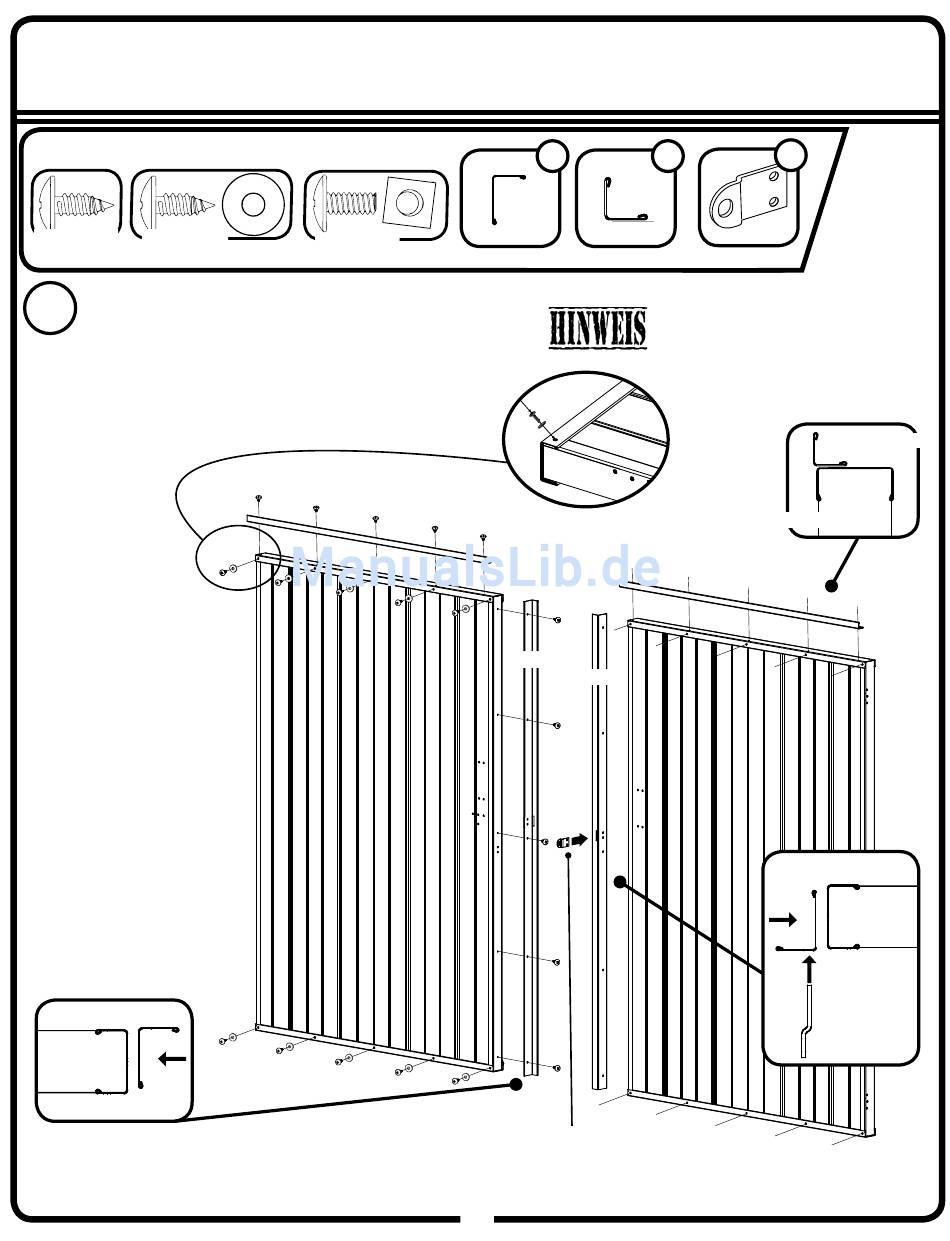 HINWEIS

ManualsLib.de