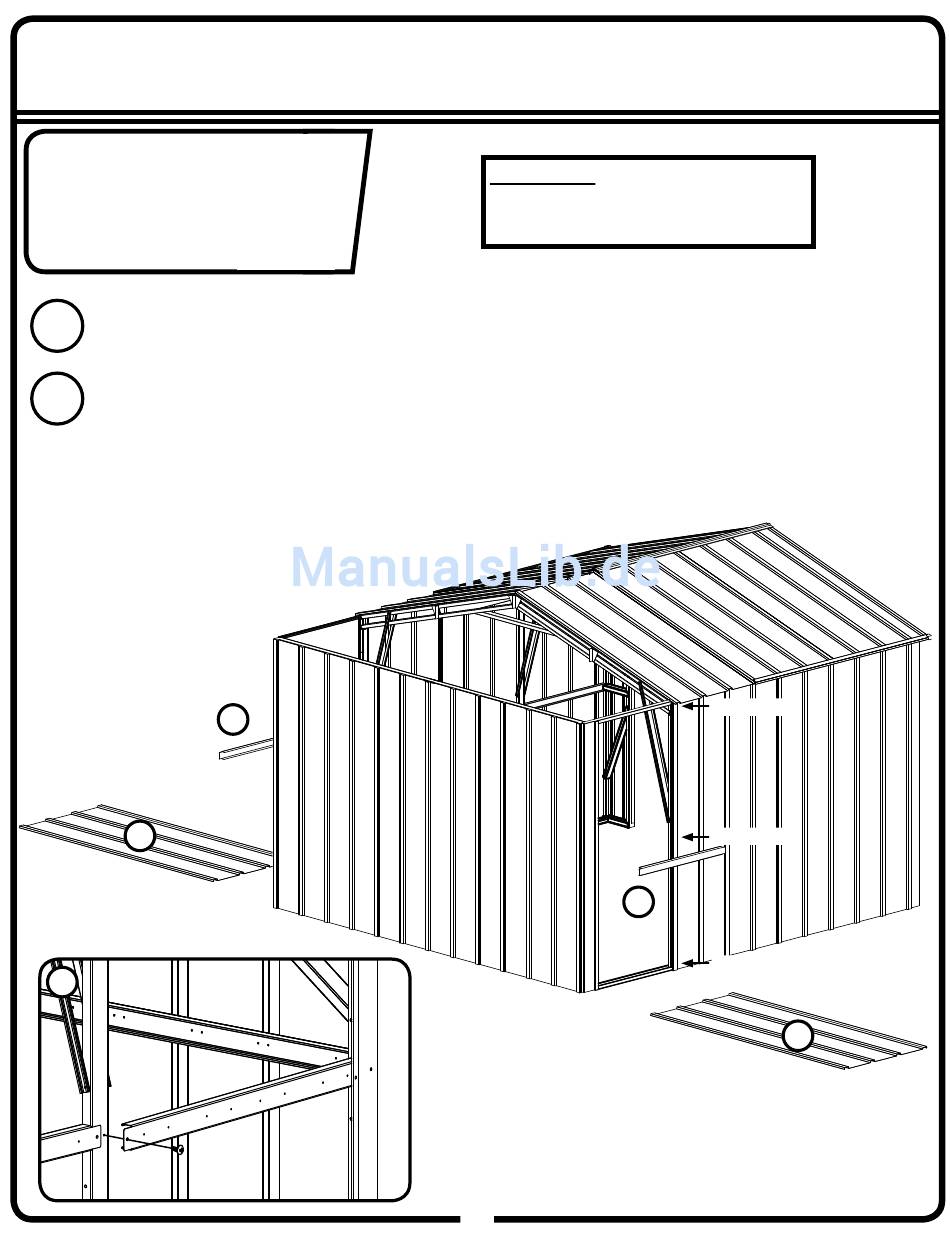 ManualsLib.de