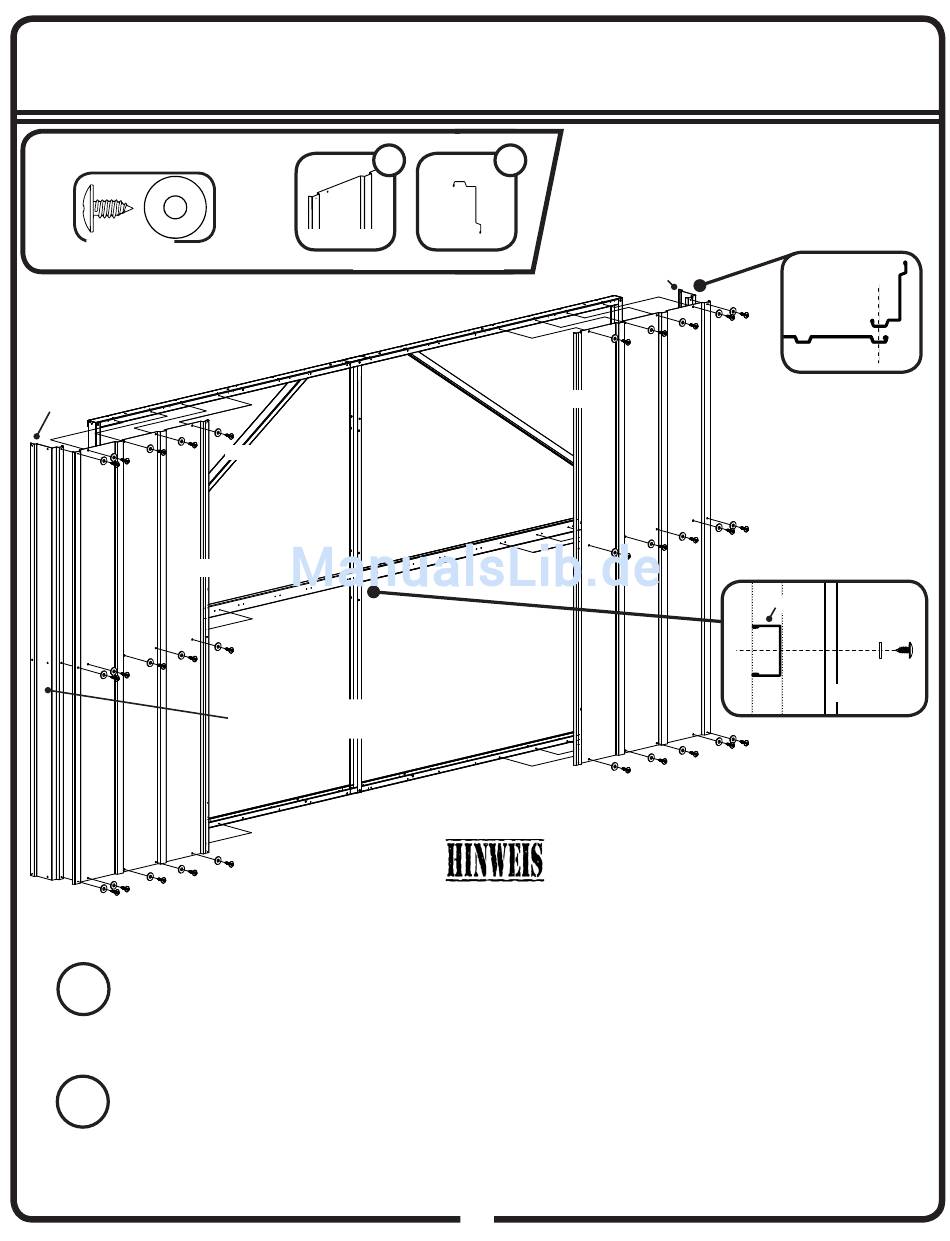 ManualsLib.de

HINWEIS