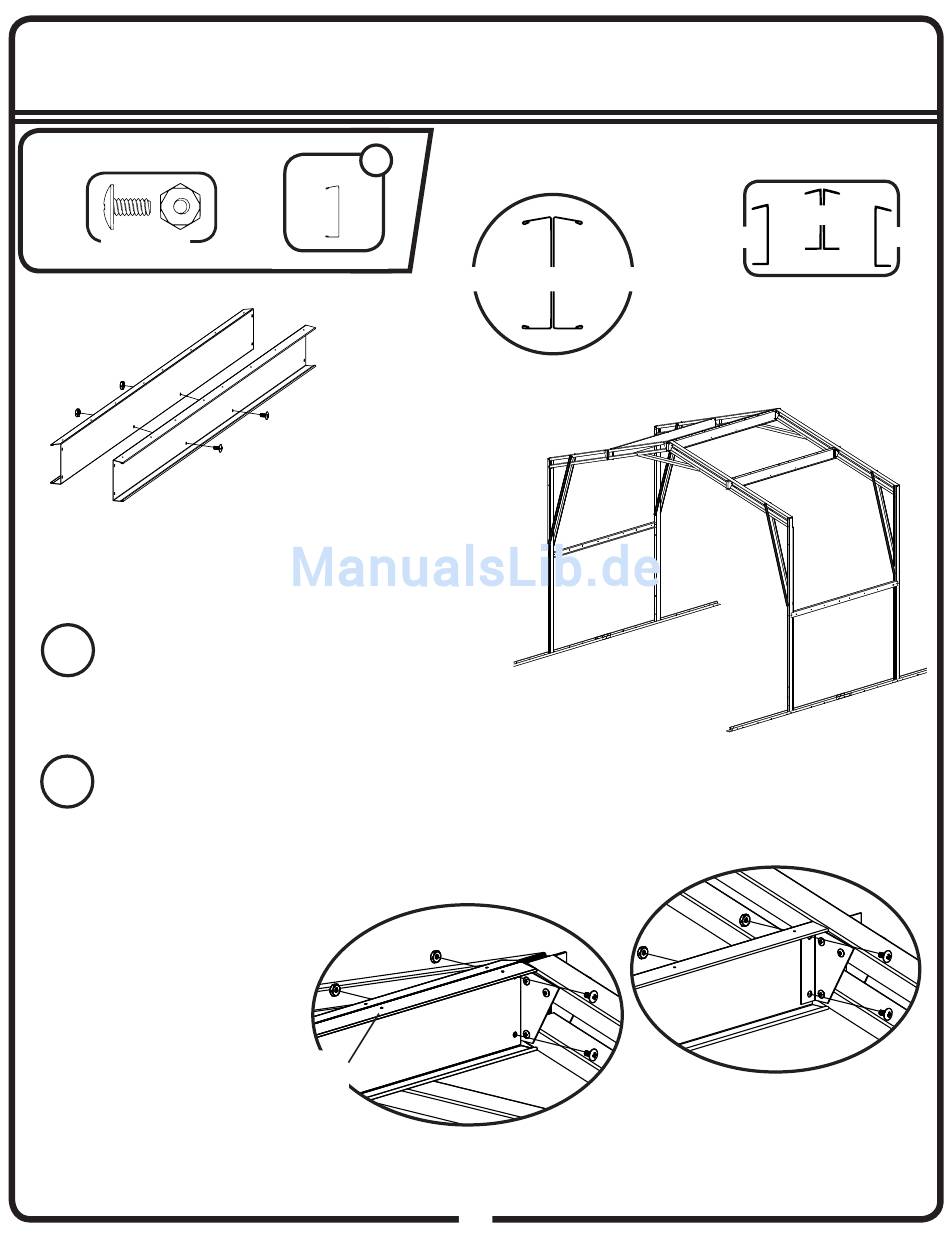 ManualsLib.de