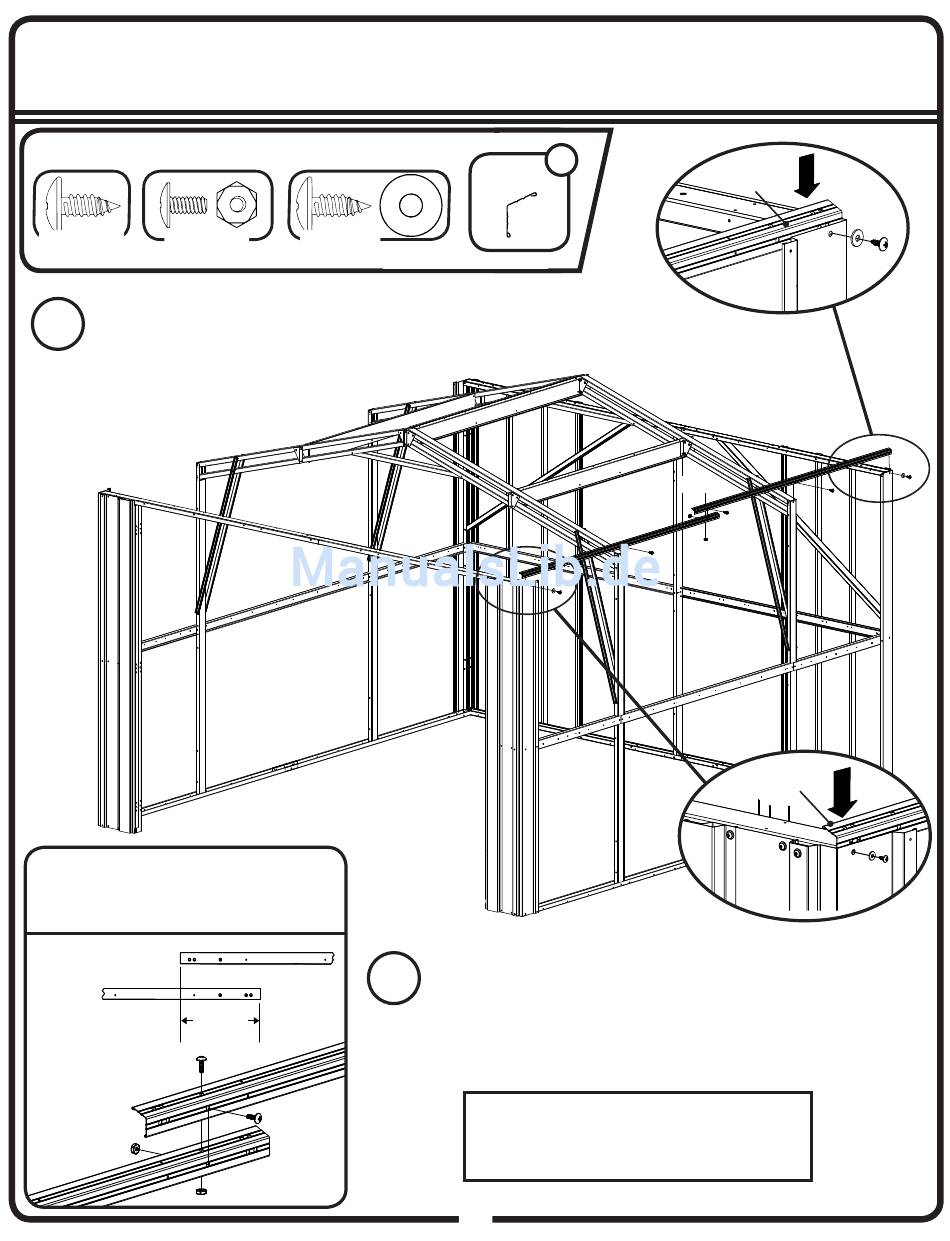 ManualsLib.de