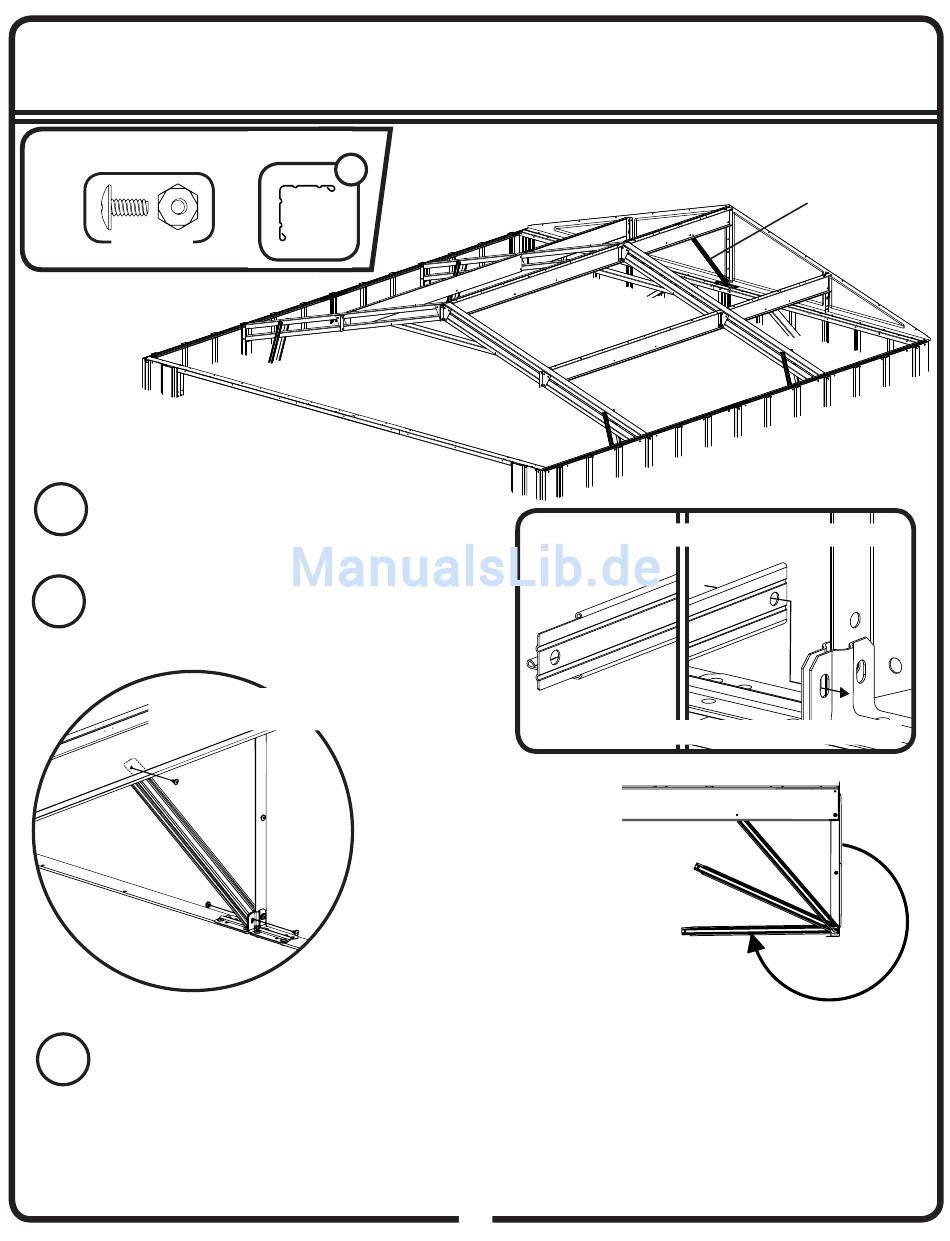 ManualsLib.de