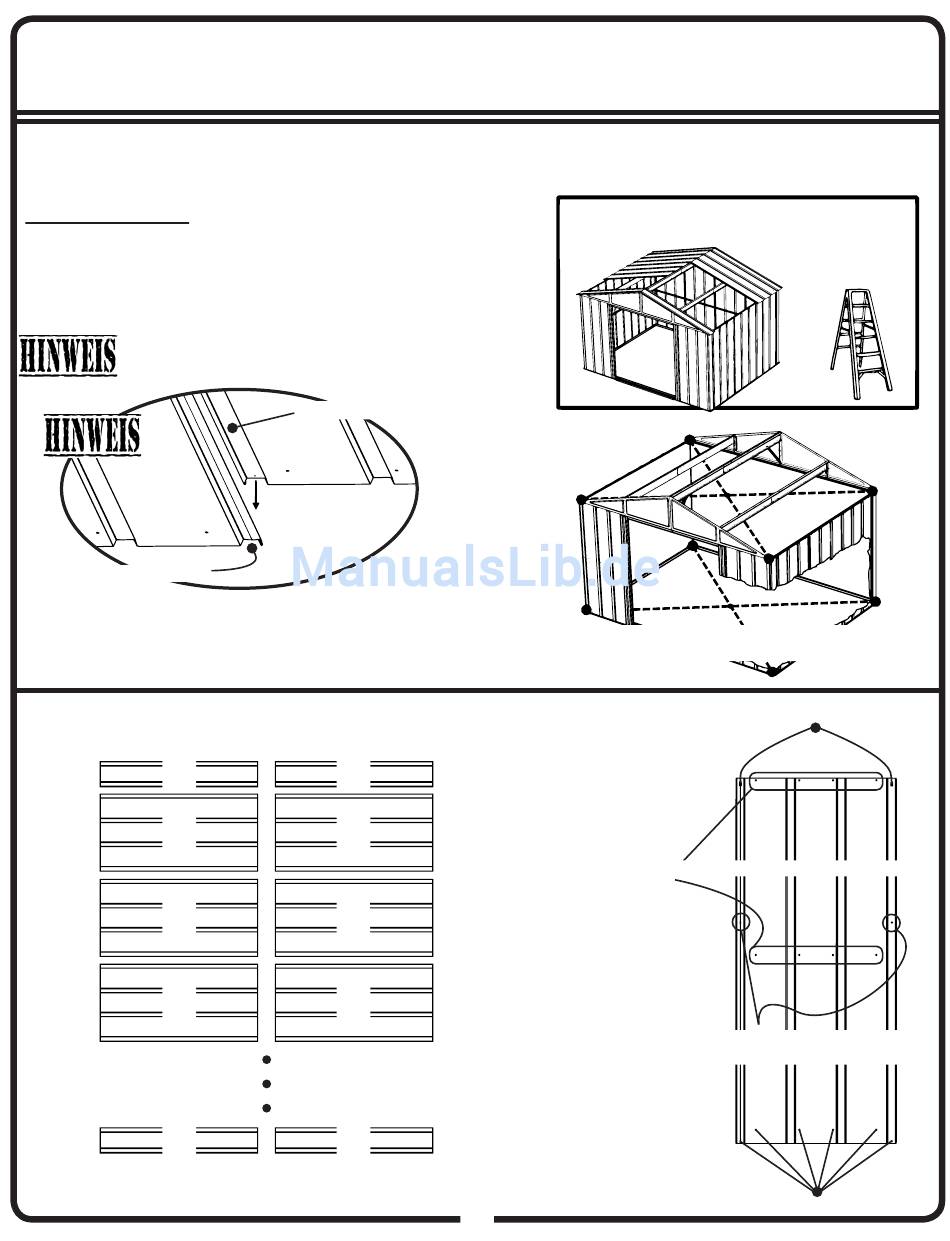 HINWEIS

HINWEIS

ManualsLib.de